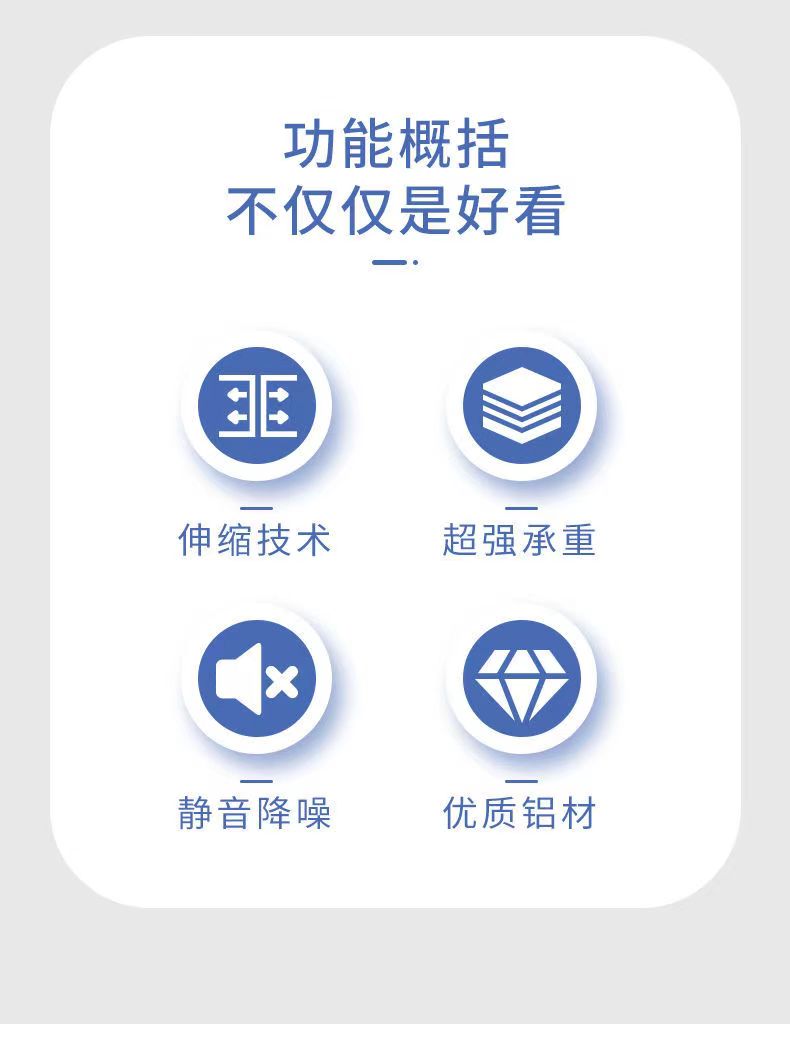 功能概括
不仅仅是好看

伸缩技术

超强承重

静音降噪

优质铝材