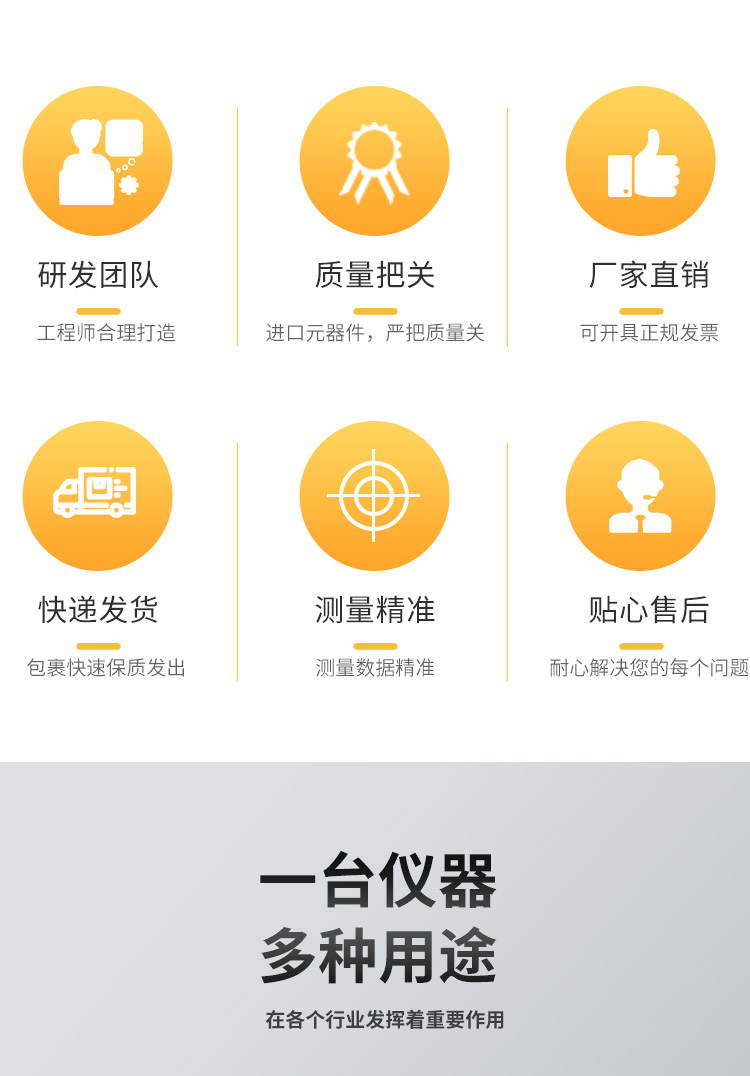 研发团队

工程师合理打造

质量把关

进口元器件，严把质量关

厂家直销

可开具正规发票

快递发货

包裹快速保质发出

测量精准

测量数据精准

贴心售后

耐心解决您的每个问题

一台仪器
多种用途

在各个行业发挥着重要作用