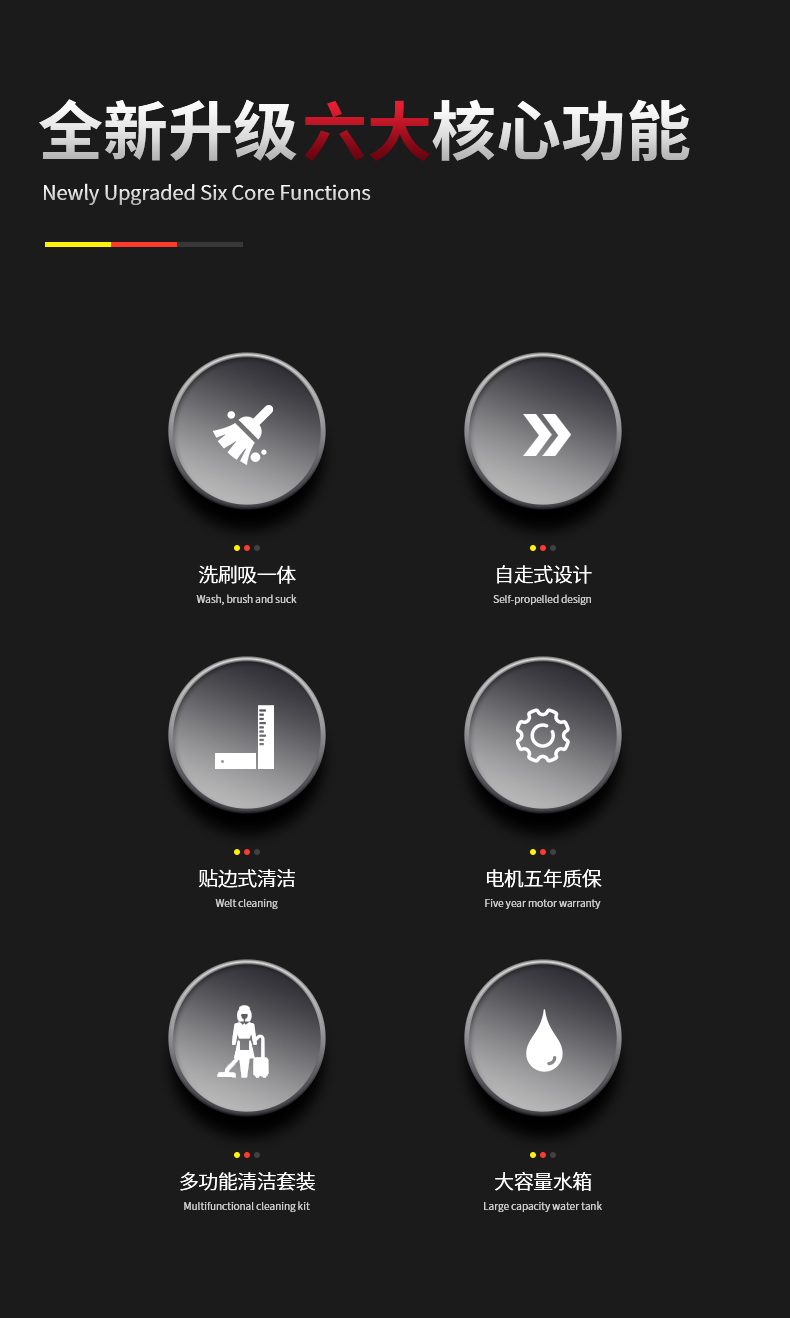 全新升级六大核心功能

Newly Upgraded Six Core Functions

洗刷吸一体
Wash, brush and suck

自走式设计
Self-propelled design

贴边式清洁
Welt cleaning

电机五年质保
Five year motor warranty

多功能清洁套装
Multifunctional cleaning kit

大容量水箱
Large capacity water tank