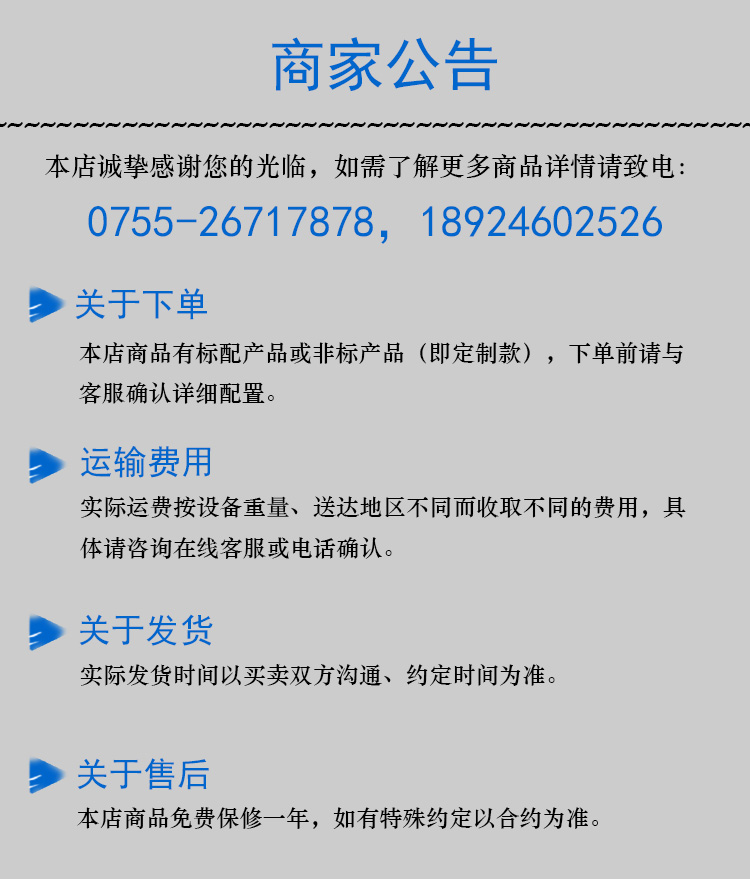 商家公告

本店诚挚感谢您的光临，如需了解更多商品详情请致电：

0755-26717878，18924602526

关于下单

本店商品有标配产品或非标产品（即定制款），下单前请与客服确认详细配置。

运输费用

实际运费按设备重量、送达地区不同而收取不同的费用，具体请咨询在线客服或电话确认。

关于发货

实际发货时间以买卖双方沟通、约定时间为准。

关于售后

本店商品免费保修一年，如有特殊约定以合约为准。