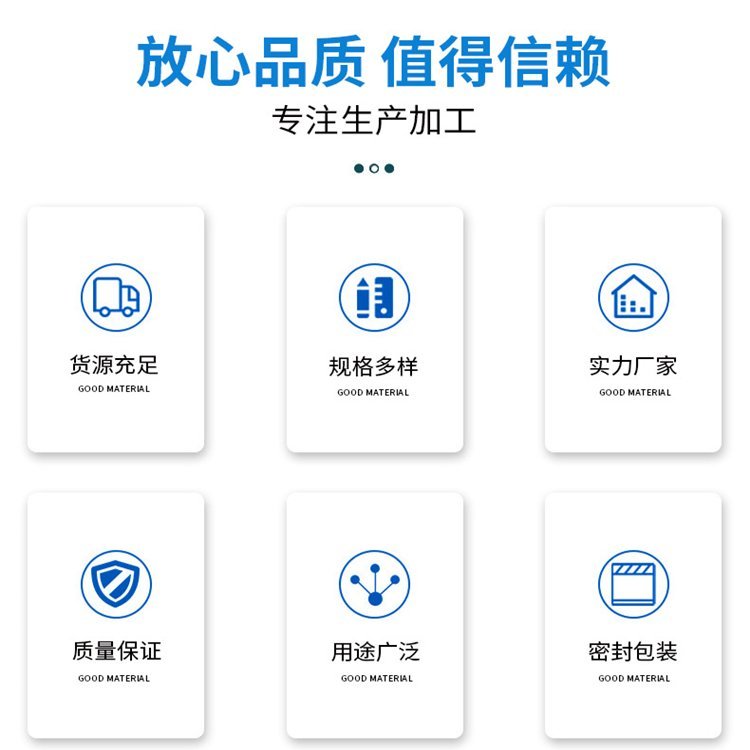 放心品质 值得信赖

专注生产加工

货源充足
GOOD MATERIAL

规格多样
GOOD MATERIAL

实力厂家
GOOD MATERIAL

质量保证
GOOD MATERIAL

用途广泛
GOOD MATERIAL

密封包装
GOOD MATERIAL