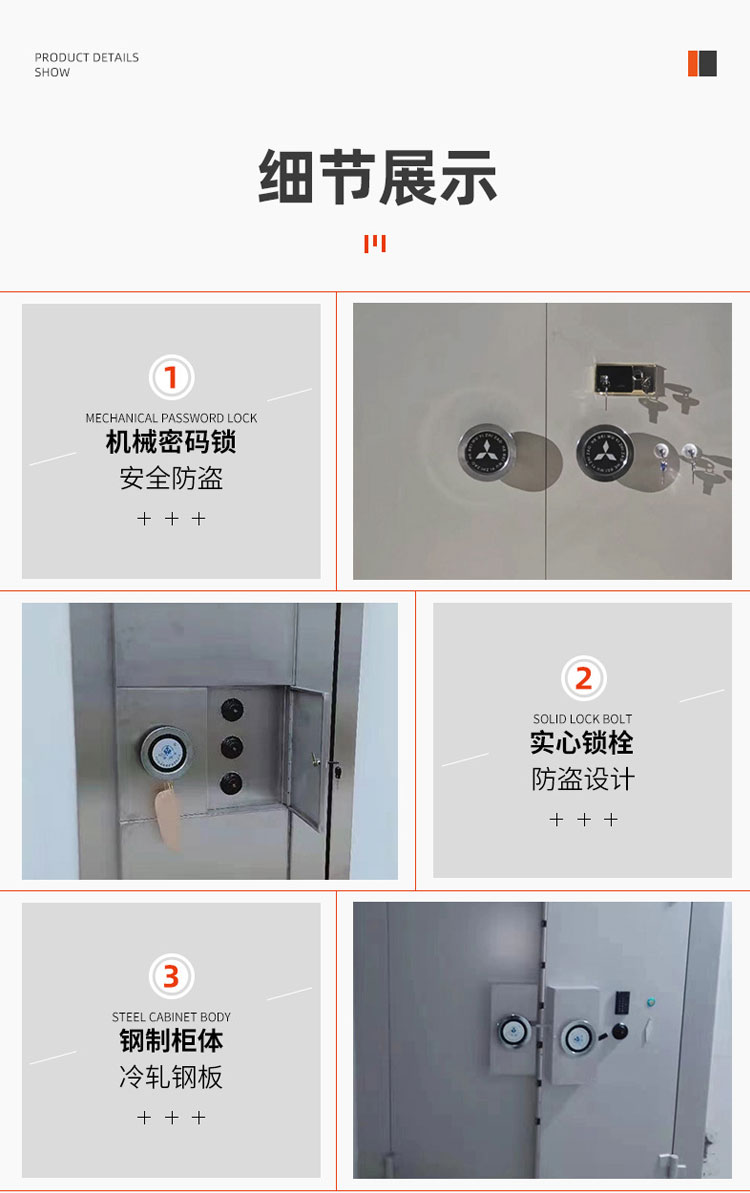 PRODUCT DETAILS
SHOW

细节展示

1
MECHANICAL PASSWORD LOCK
机械密码锁
安全防盗
+ + +

2
SOLID LOCK BOLT
实心锁栓
防盗设计
+ + +

3
STEEL CABINET BODY
钢制柜体
冷轧钢板
+ + +