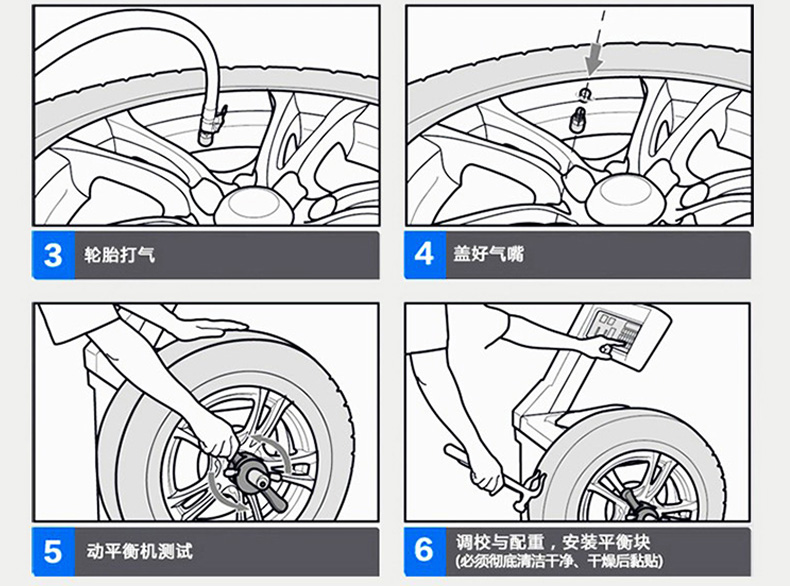 3 轮胎打气

4 盖好气嘴

5 动平衡机测试

6 调校与配重，安装平衡块
(必须彻底清洁干净、干燥后黏贴)