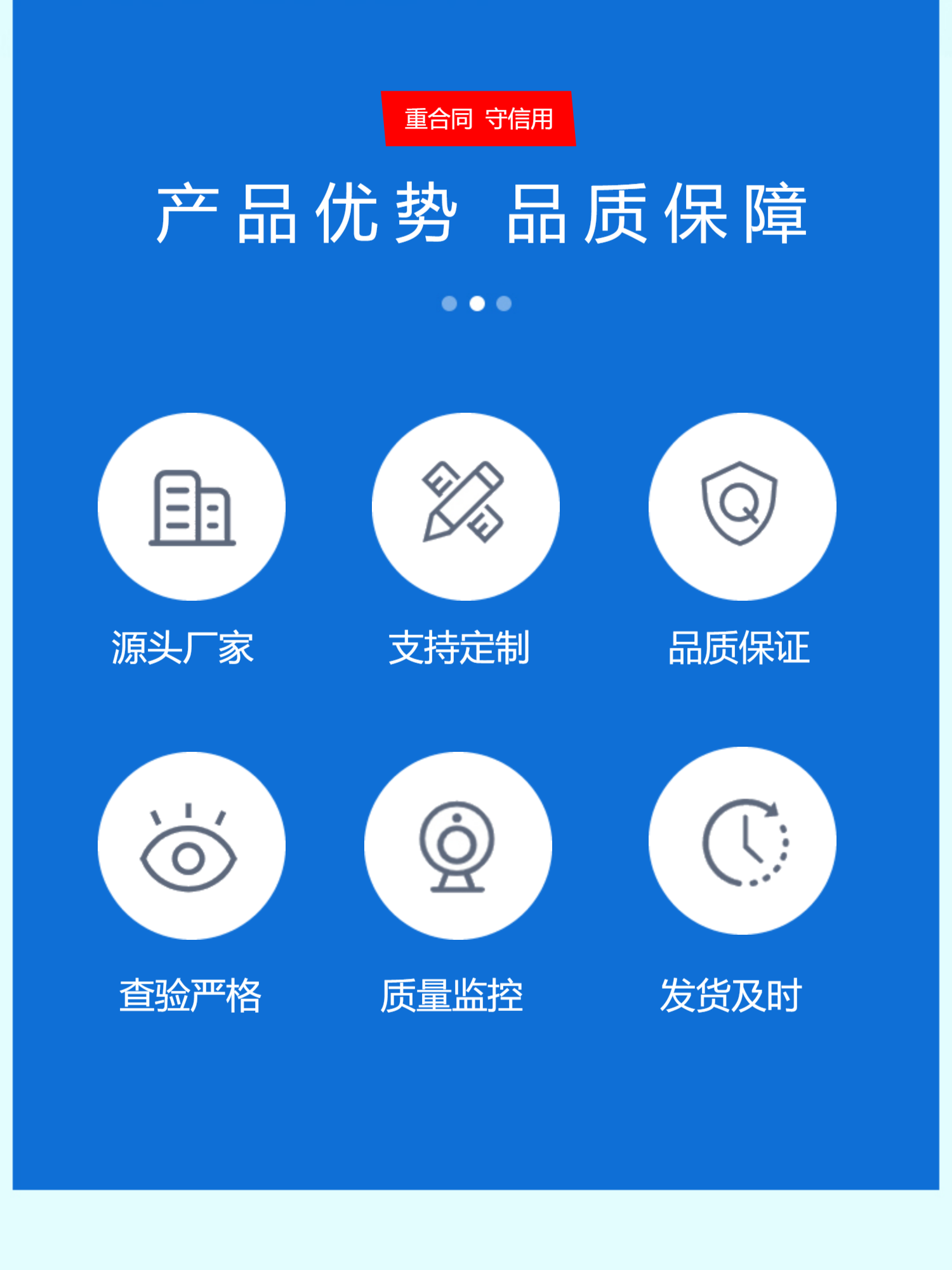 重合同 守信用

产品优势 品质保障

源头厂家

支持定制

品质保证

查验严格

质量监控

发货及时