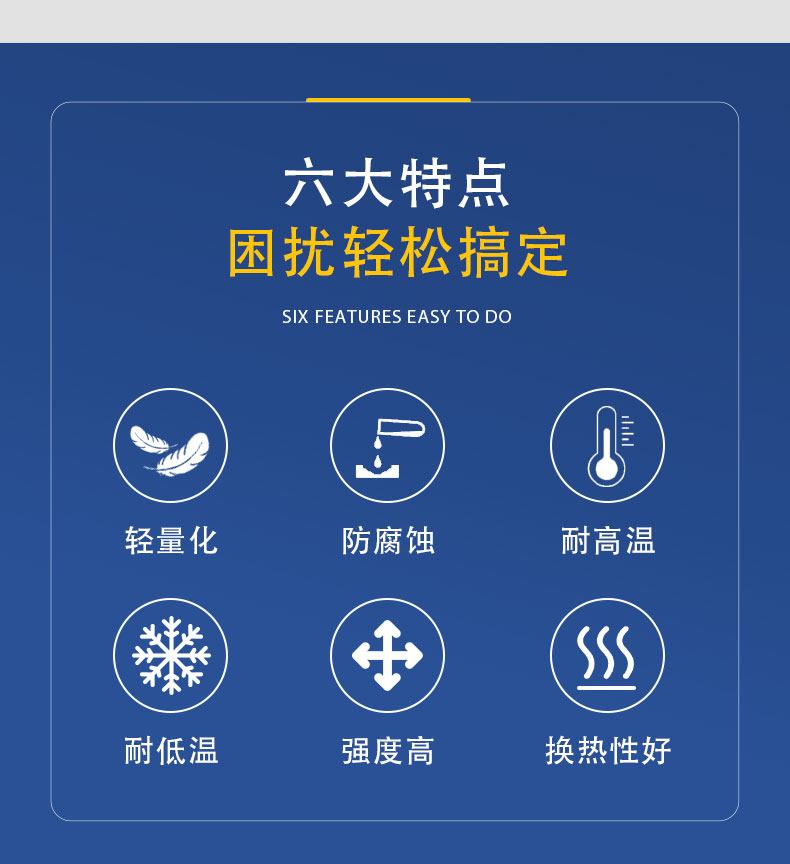 六大特点
困扰轻松搞定

SIX FEATURES EASY TO DO

轻量化

防腐蚀

耐高温

耐低温

强度高

换热性好