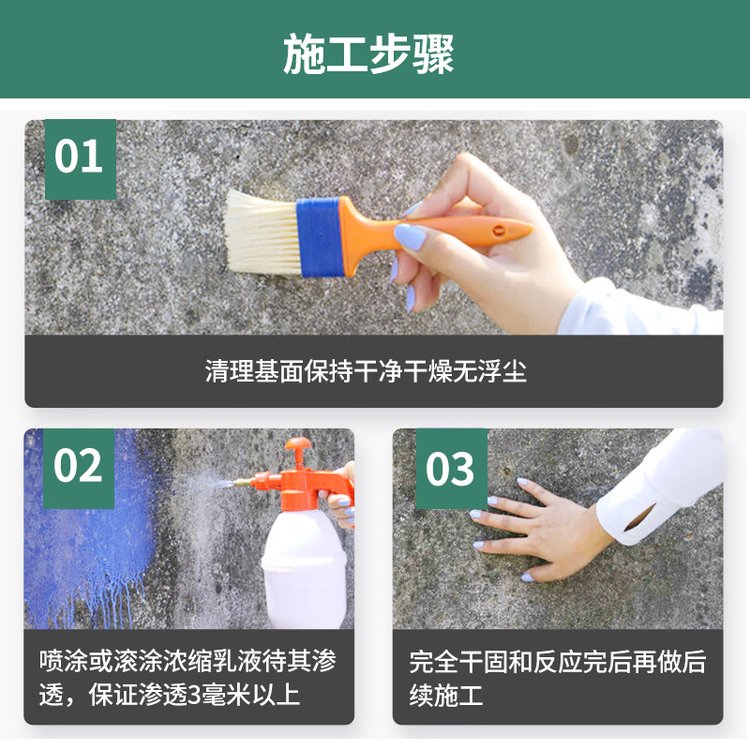 施工步骤

01

清理基面保持干净干燥无浮尘

02

喷涂或滚涂浓缩乳液待其渗透，保证渗透3毫米以上

03

完全干固和反应完后再做后续施工