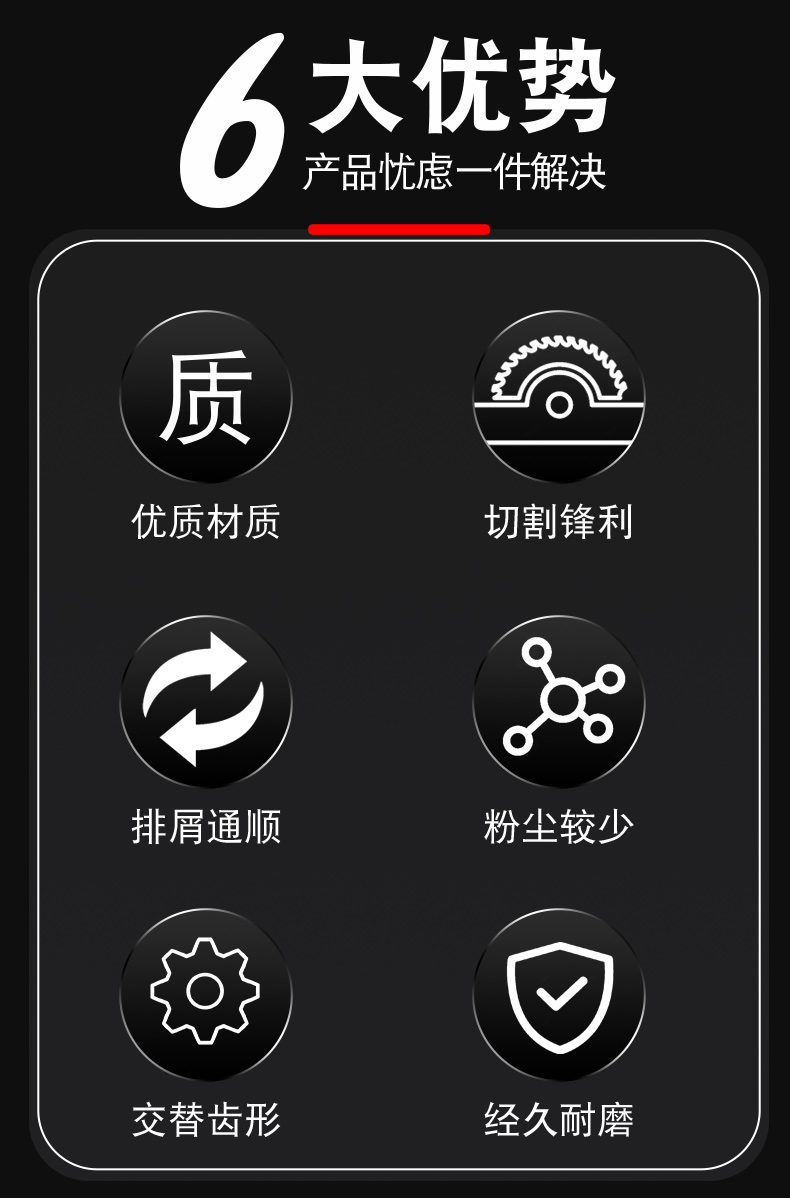 6大优势
产品忧虑一件解决

质
优质材质

切割锋利

排屑通顺

粉尘较少

交替齿形

经久耐磨