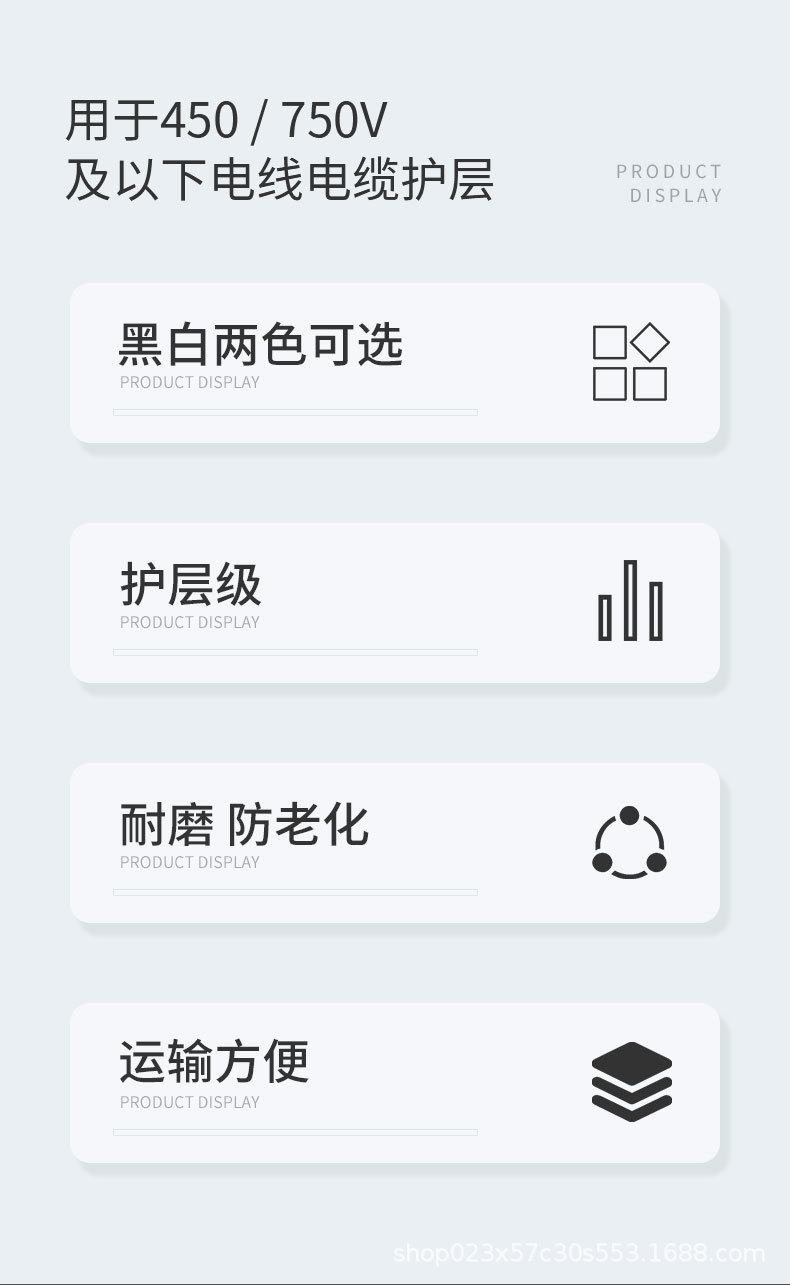 用于450 / 750V
及以下电线电缆护层

PRODUCT
DISPLAY

黑白两色可选
PRODUCT DISPLAY

护层级
PRODUCT DISPLAY

耐磨 防老化
PRODUCT DISPLAY

运输方便
PRODUCT DISPLAY

shop023x57c30s553.1688.com