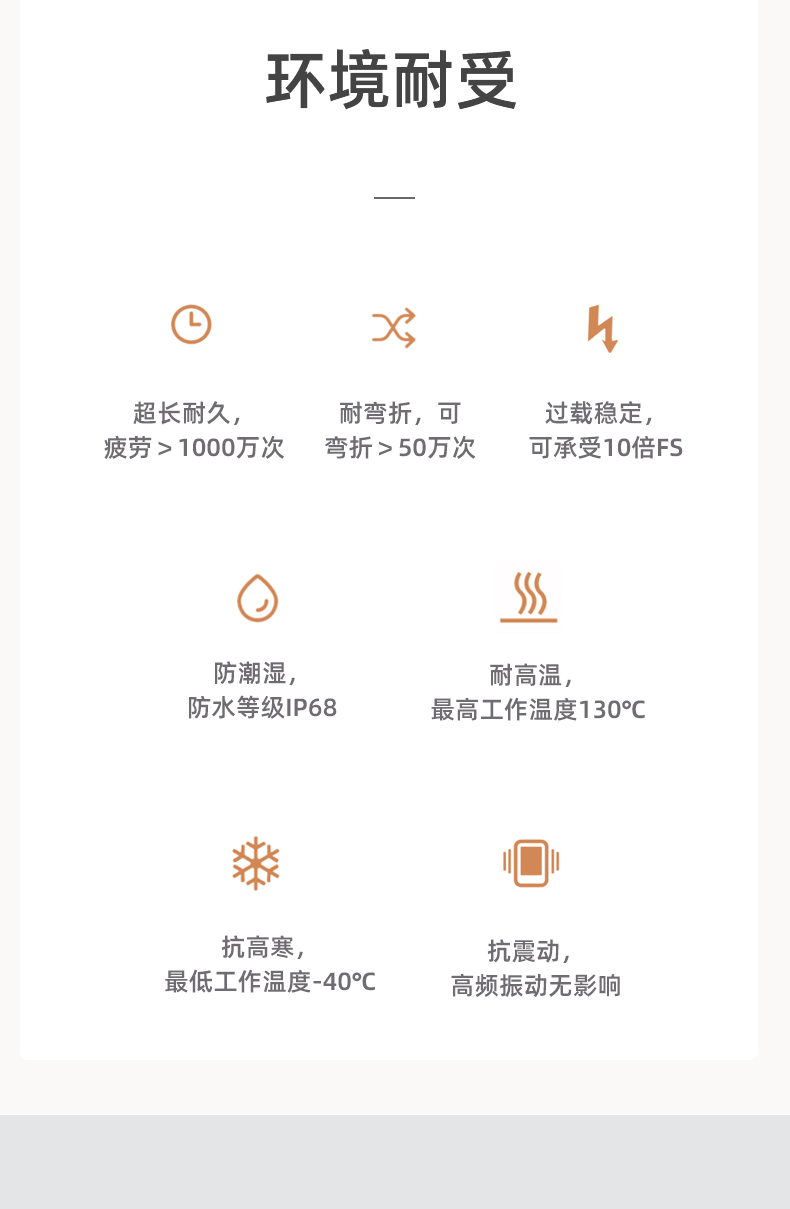 环境耐受

超长耐久，
疲劳＞1000万次

耐弯折，可
弯折＞50万次

过载稳定，
可承受10倍FS

防潮湿，
防水等级IP68

耐高温，
最高工作温度130℃

抗高寒，
最低工作温度-40℃

抗震动，
高频振动无影响