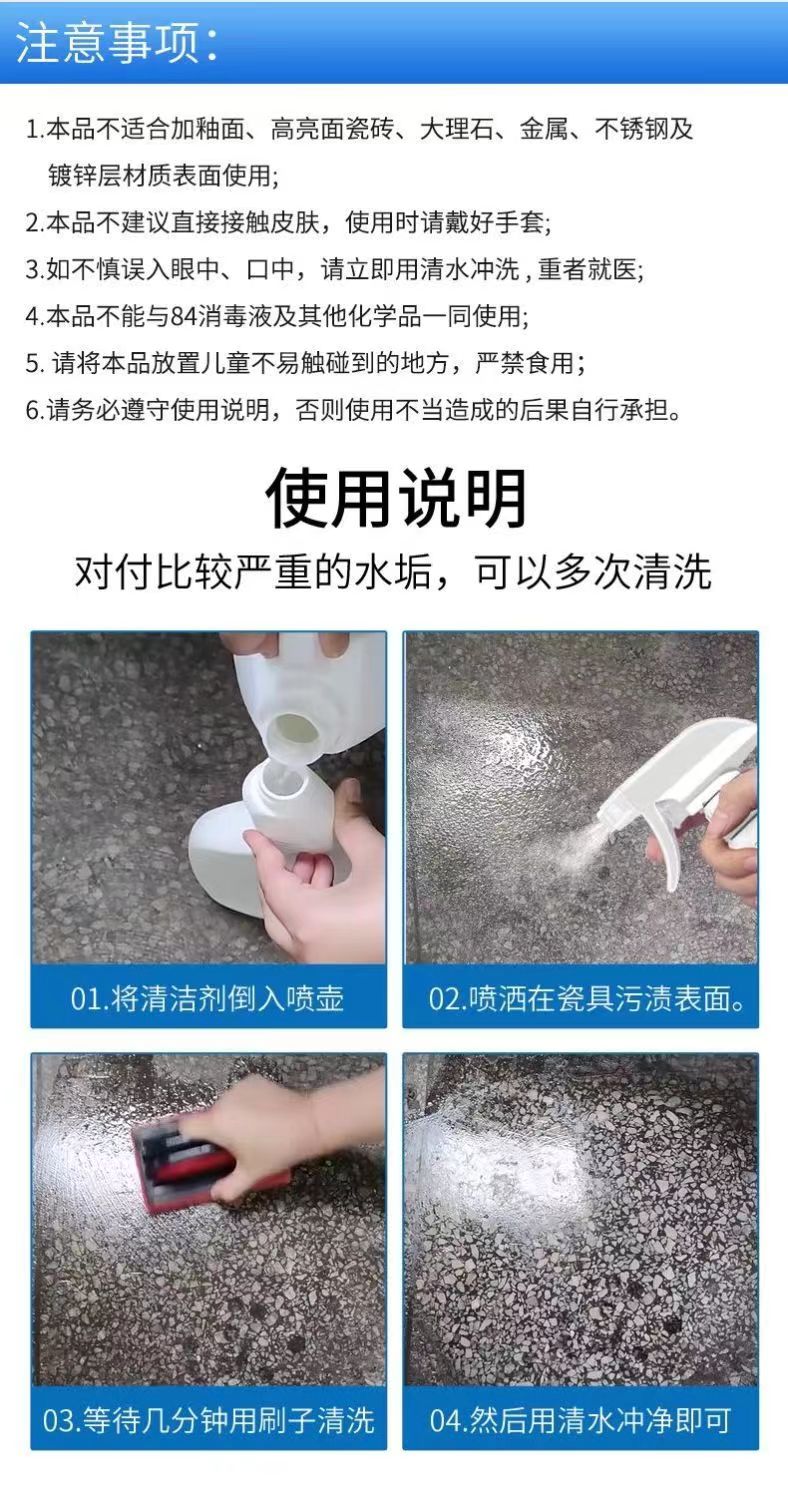 注意事项:

1.本品不适合加釉面、高亮面瓷砖、大理石、金属、不锈钢及镀锌层材质表面使用;

2.本品不建议直接接触皮肤，使用时请戴好手套;

3.如不慎误入眼中、口中，请立即用清水冲洗，重者就医;

4.本品不能与84消毒液及其他化学品一同使用;

5. 请将本品放置儿童不易触碰到的地方，严禁食用；

6.请务必遵守使用说明，否则使用不当造成的后果自行承担。

使用说明

对付比较严重的水垢，可以多次清洗

01.将清洁剂倒入喷壶

02.喷洒在瓷具污渍表面。

03.等待几分钟用刷子清洗

04.然后用清水冲净即可