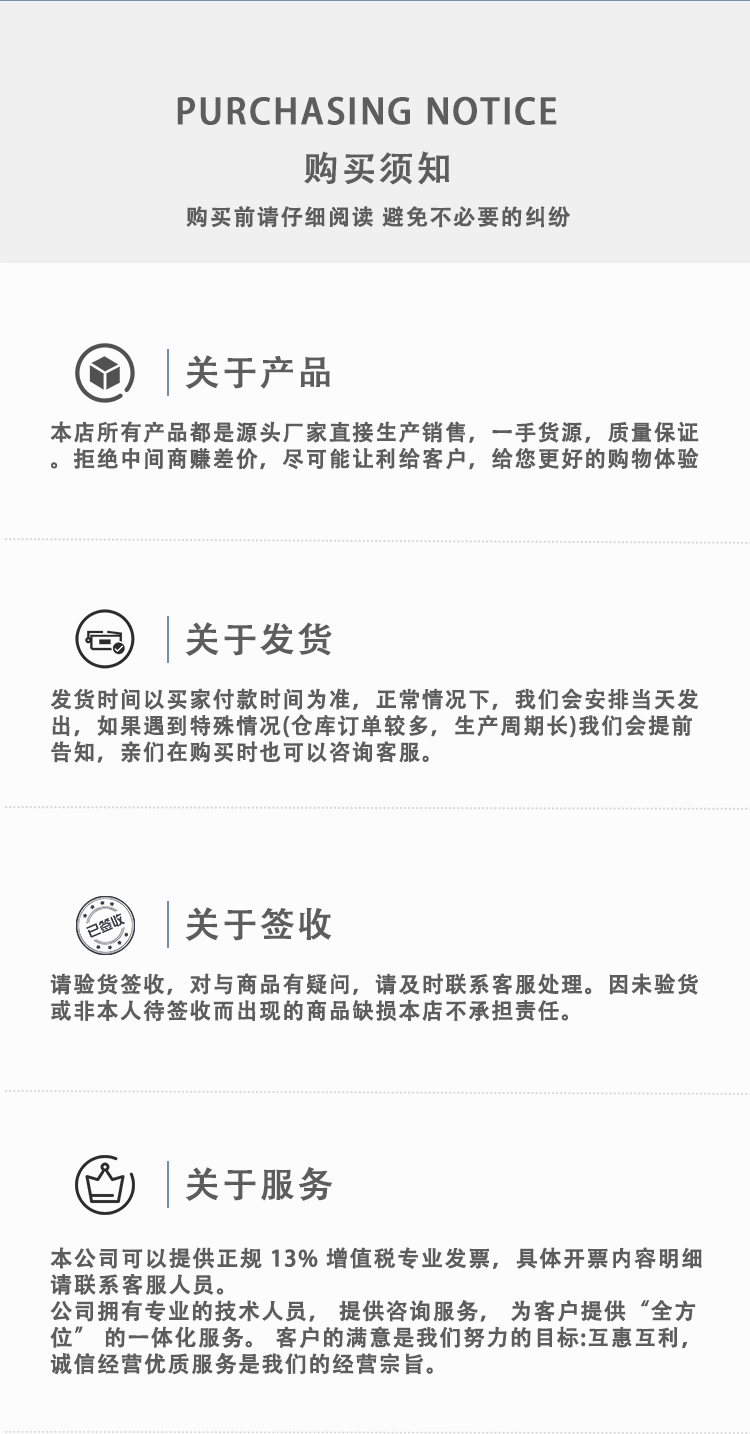 PURCHASING NOTICE

购买须知

购买前请仔细阅读 避免不必要的纠纷

关于产品

本店所有产品都是源头厂家直接生产销售，一手货源，质量保证。拒绝中间商赚差价，尽可能让利给客户，给您更好的购物体验

关于发货

发货时间以买家付款时间为准，正常情况下，我们会安排当天发出，如果遇到特殊情况(仓库订单较多，生产周期长)我们会提前告知，亲们在购买时也可以咨询客服。

已签收

关于签收

请验货签收，对与商品有疑问，请及时联系客服处理。因未验货或非本人待签收而出现的商品缺损本店不承担责任。

关于服务

本公司可以提供正规13%增值税专业发票，具体开票内容明细请联系客服人员。
公司拥有专业的技术人员，提供咨询服务，为客户提供“全方位”的一体化服务。客户的满意是我们努力的目标:互惠互利，诚信经营优质服务是我们的经营宗旨。