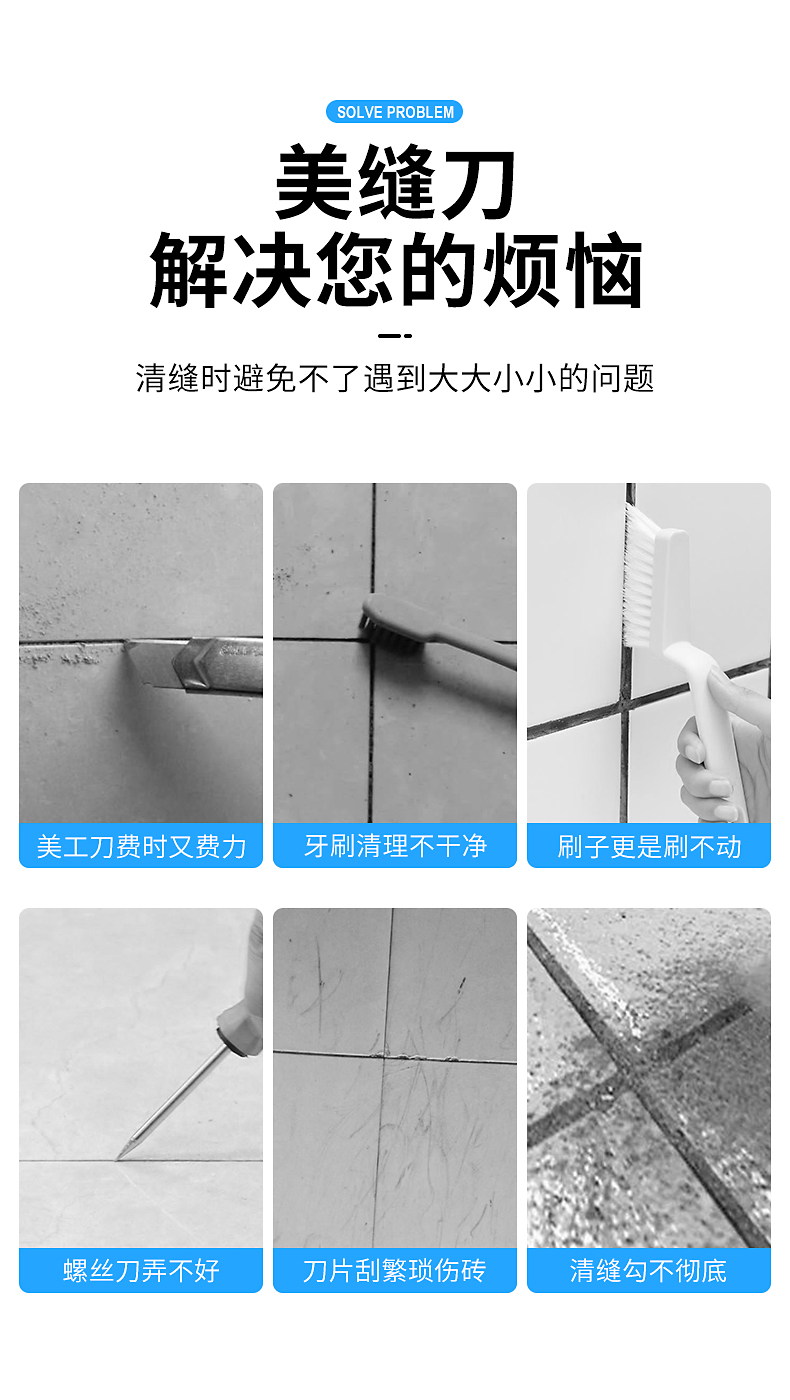 SOLVE PROBLEM

美缝刀
解决您的烦恼

清缝时避免不了遇到大大小小的问题

美工刀费时又费力

牙刷清理不干净

刷子更是刷不动

螺丝刀弄不好

刀片刮繁琐伤砖

清缝勾不彻底