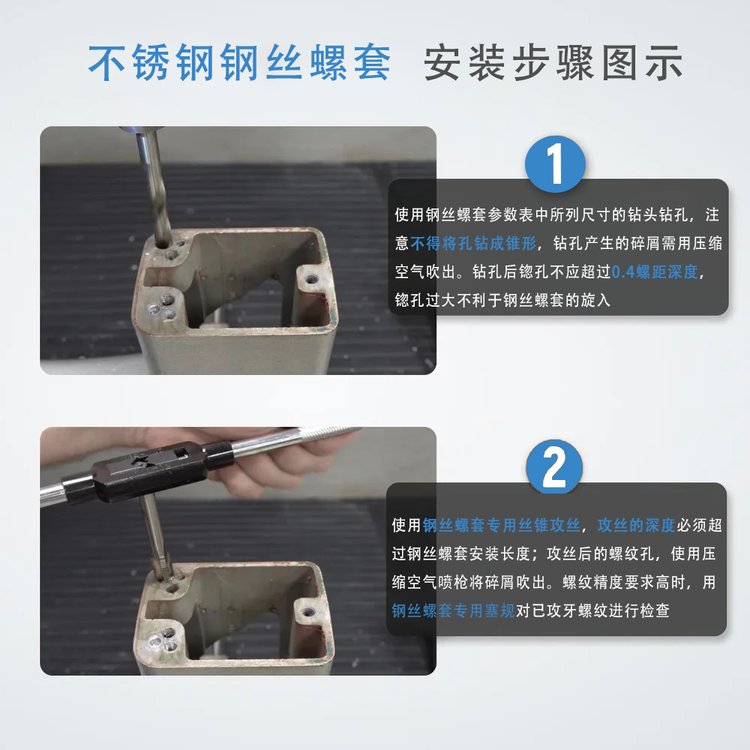 不锈钢钢丝螺套 安装步骤图示

1

使用钢丝螺套参数表中所列尺寸的钻头钻孔，注意不得将孔钻成锥形，钻孔产生的碎屑需用压缩空气吹出。钻孔后锪孔不应超过0.4螺距深度，锪孔过大不利于钢丝螺套的旋入

2

使用钢丝螺套专用丝锥攻丝，攻丝的深度必须超过钢丝螺套安装长度；攻丝后的螺纹孔，使用压缩空气喷枪将碎屑吹出。螺纹精度要求高时，用钢丝螺套专用塞规对已攻牙螺纹进行检查