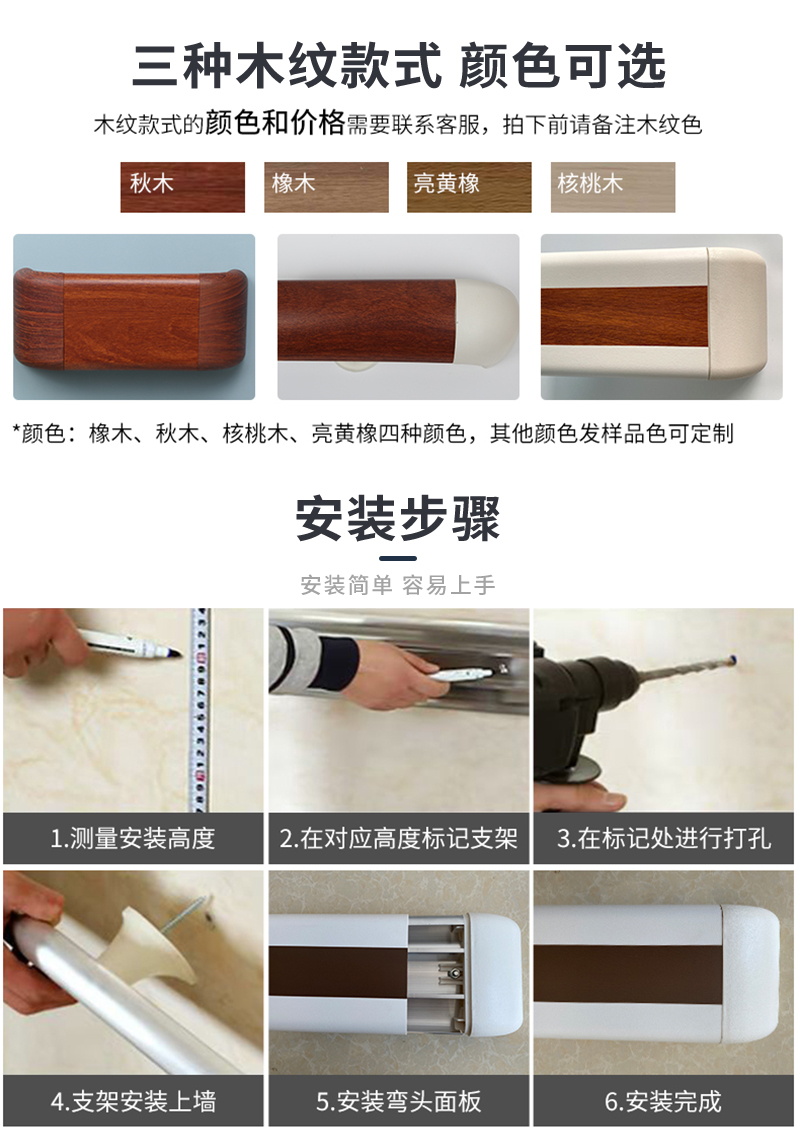 三种木纹款式 颜色可选

木纹款式的颜色和价格需要联系客服，拍下前请备注木纹色

秋木 橡木 亮黄橡 核桃木

*颜色：橡木、秋木、核桃木、亮黄橡四种颜色，其他颜色发样品色可定制

安装步骤

安装简单 容易上手

1.测量安装高度

2.在对应高度标记支架

3.在标记处进行打孔

4.支架安装上墙

5.安装弯头面板

6.安装完成