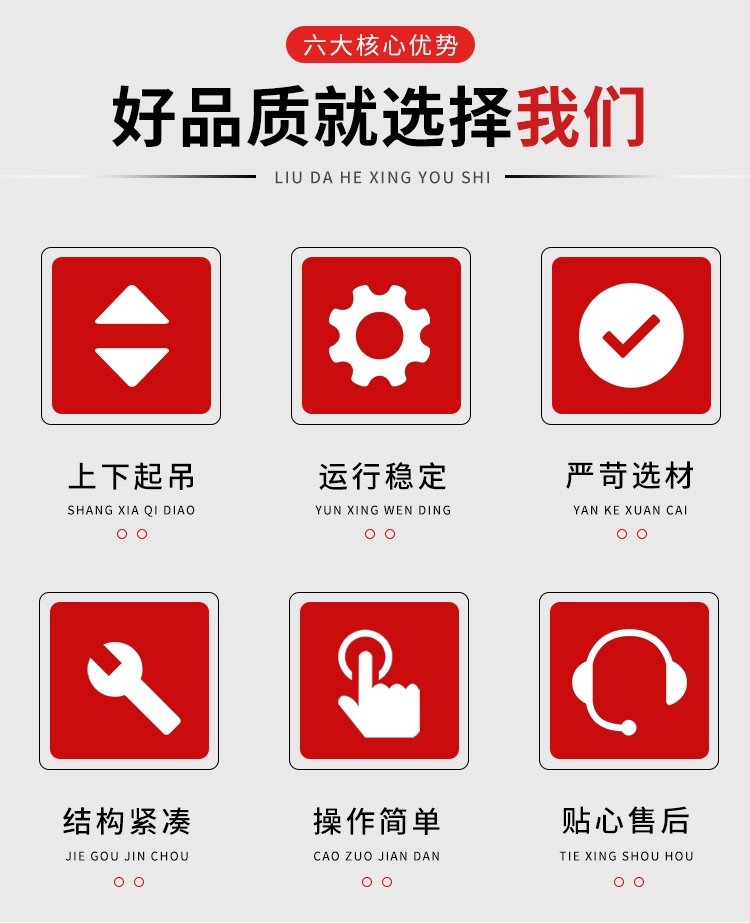 六大核心优势

好品质就选择我们

LIU DA HE XING YOU SHI

上下起吊
SHANG XIA QI DIAO

运行稳定
YUN XING WEN DING

严苛选材
YAN KE XUAN CAI

结构紧凑
JIE GOU JIN CHOU

操作简单
CAO ZUO JIAN DAN

贴心售后
TIE XING SHOU HOU