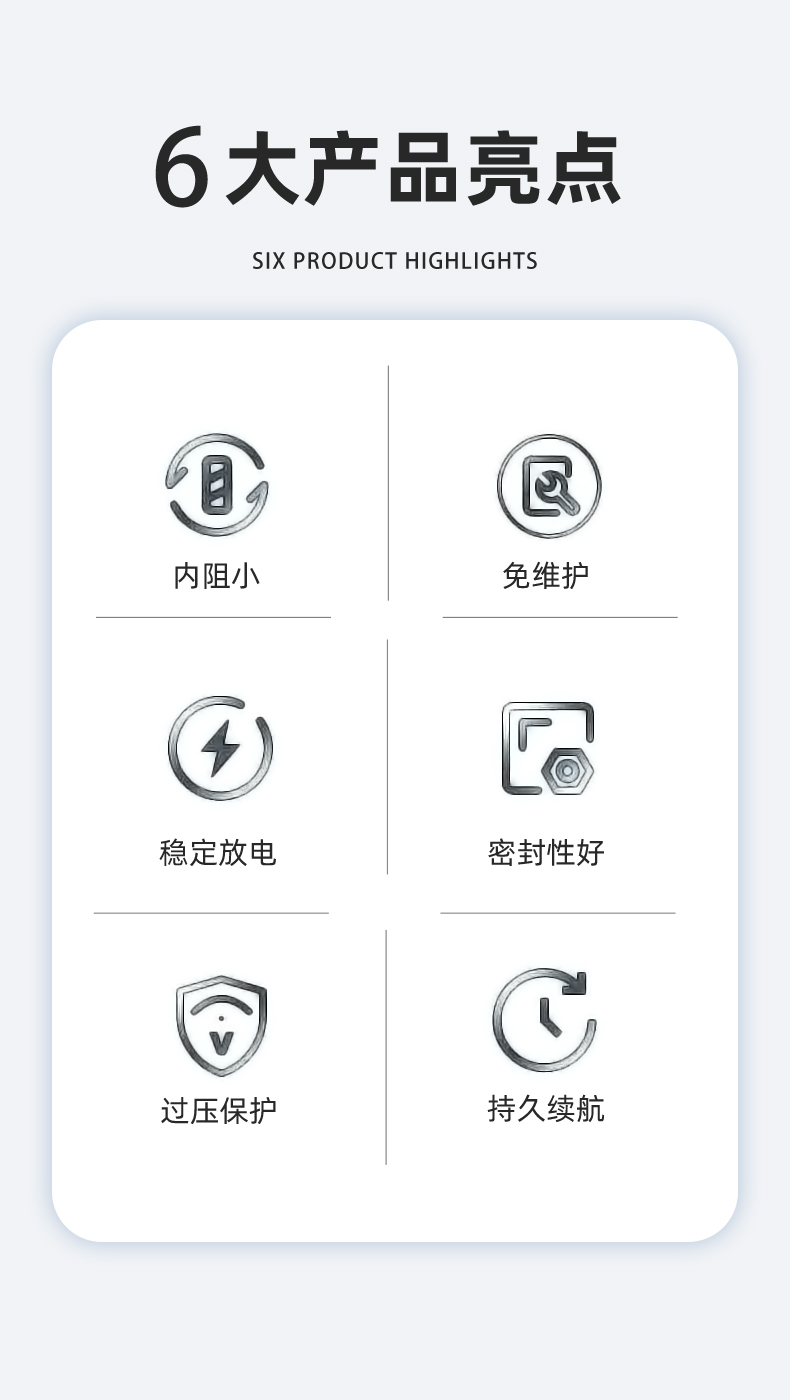 6大产品亮点

SIX PRODUCT HIGHLIGHTS

内阻小

免维护

稳定放电

密封性好

过压保护

持久续航