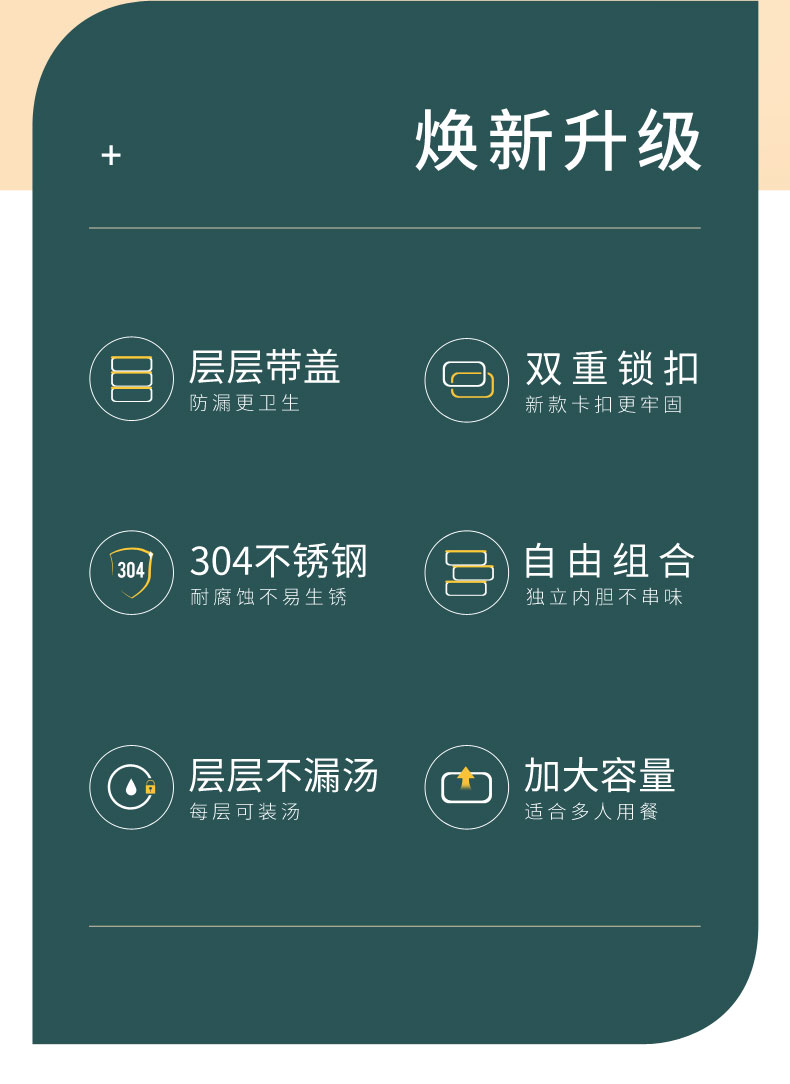 +

焕新升级

层层带盖
防漏更卫生

双重锁扣
新款卡扣更牢固

304

304不锈钢
耐腐蚀不易生锈

自由组合
独立内胆不串味

层层不漏汤
每层可装汤

加大容量
适合多人用餐