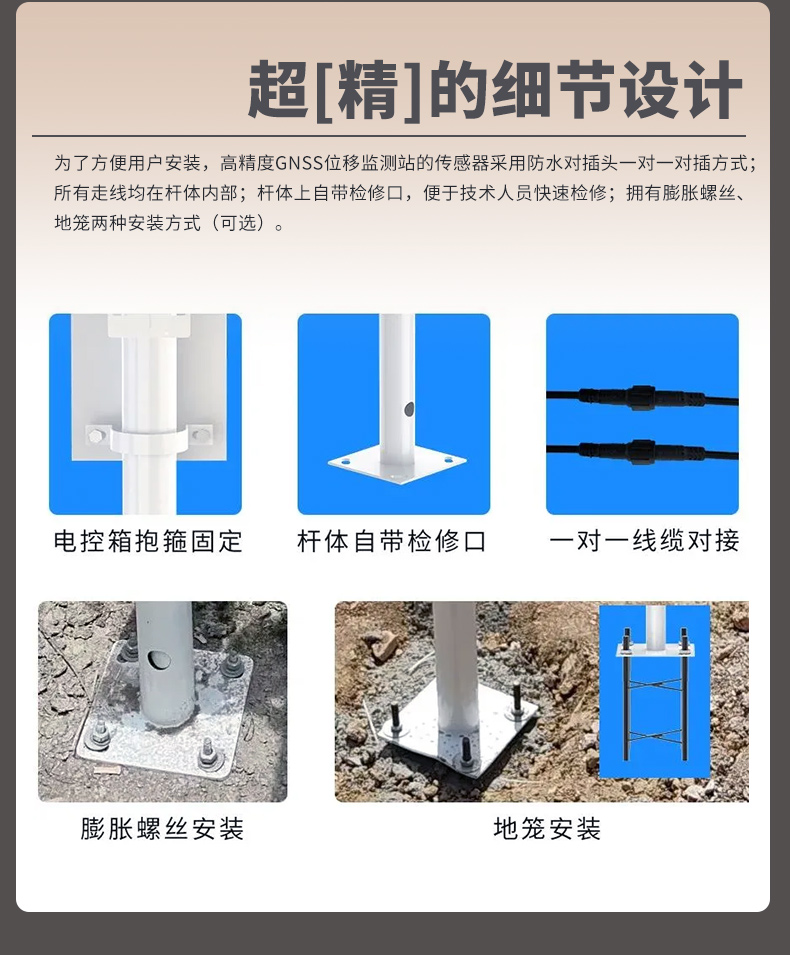 超[精]的细节设计

为了方便用户安装，高精度GNSS位移监测站的传感器采用防水对插头一对一对插方式；所有走线均在杆体内部；杆体上自带检修口，便于技术人员快速检修；拥有膨胀螺丝、地笼两种安装方式（可选）。

电控箱抱箍固定

杆体自带检修口

一对一线缆对接

膨胀螺丝安装

地笼安装