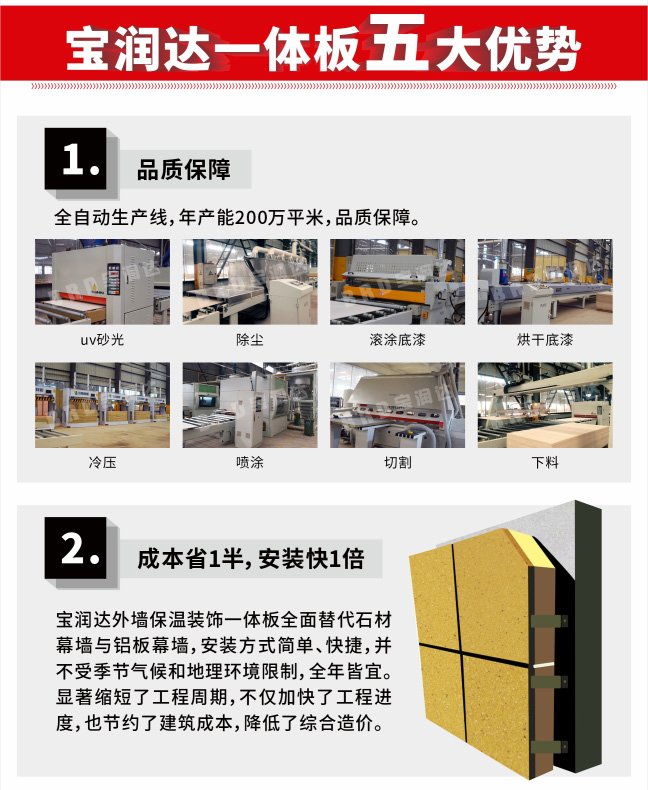 宝润达一体板五大优势

1. 品质保障

全自动生产线，年产能200万平米，品质保障。

uv砂光

除尘

滚涂底漆

烘干底漆

冷压

喷涂

切割

下料

2. 成本省1半，安装快1倍

宝润达外墙保温装饰一体板全面替代石材幕墙与铝板幕墙，安装方式简单、快捷，并不受季节气候和地理环境限制，全年皆宜。显著缩短了工程周期，不仅加快了工程进度，也节约了建筑成本，降低了综合造价。