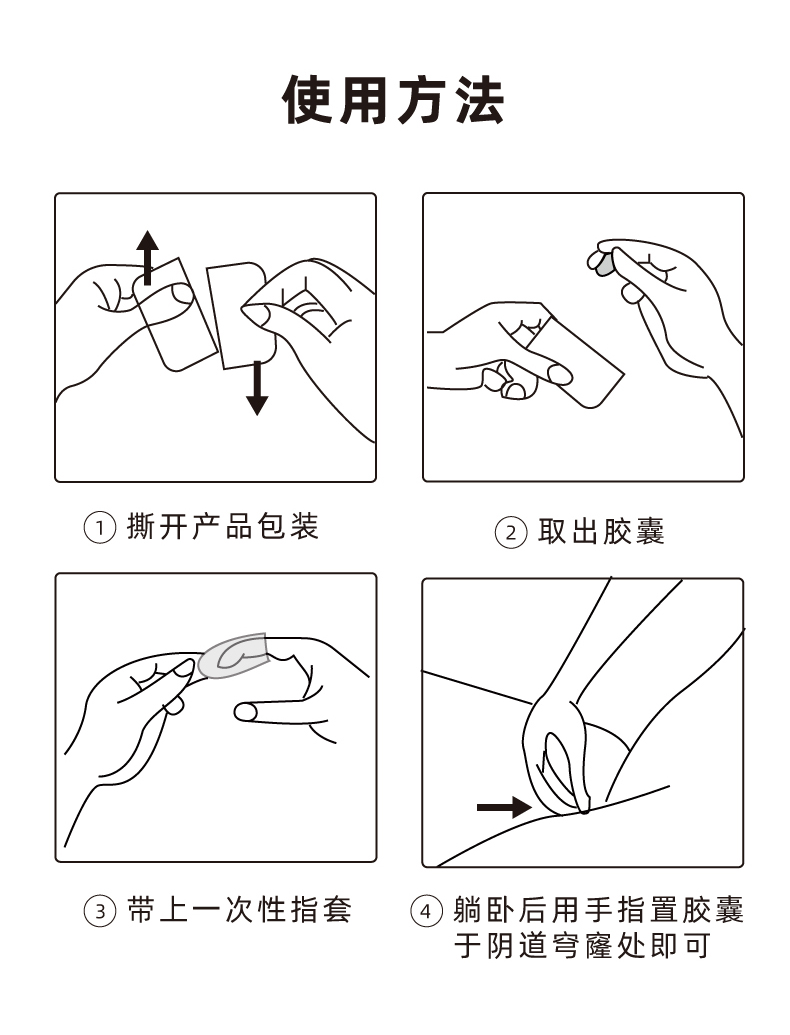 使用方法

① 撕开产品包装

② 取出胶囊

③ 带上一次性指套

④ 躺卧后用手指置胶囊于阴道穹窿处即可