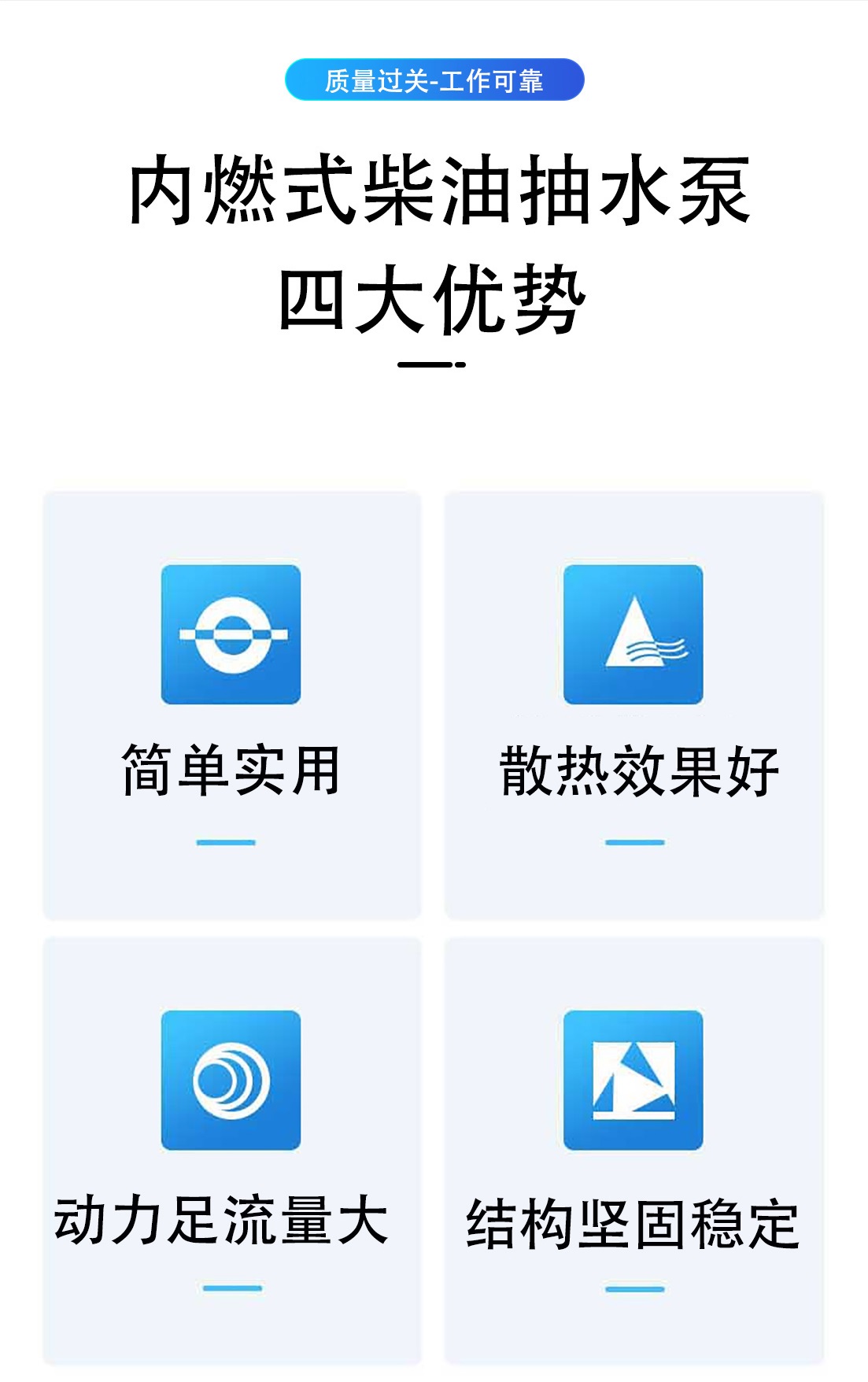 质量过关-工作可靠

内燃式柴油抽水泵
四大优势

简单实用

散热效果好

动力足流量大

结构坚固稳定