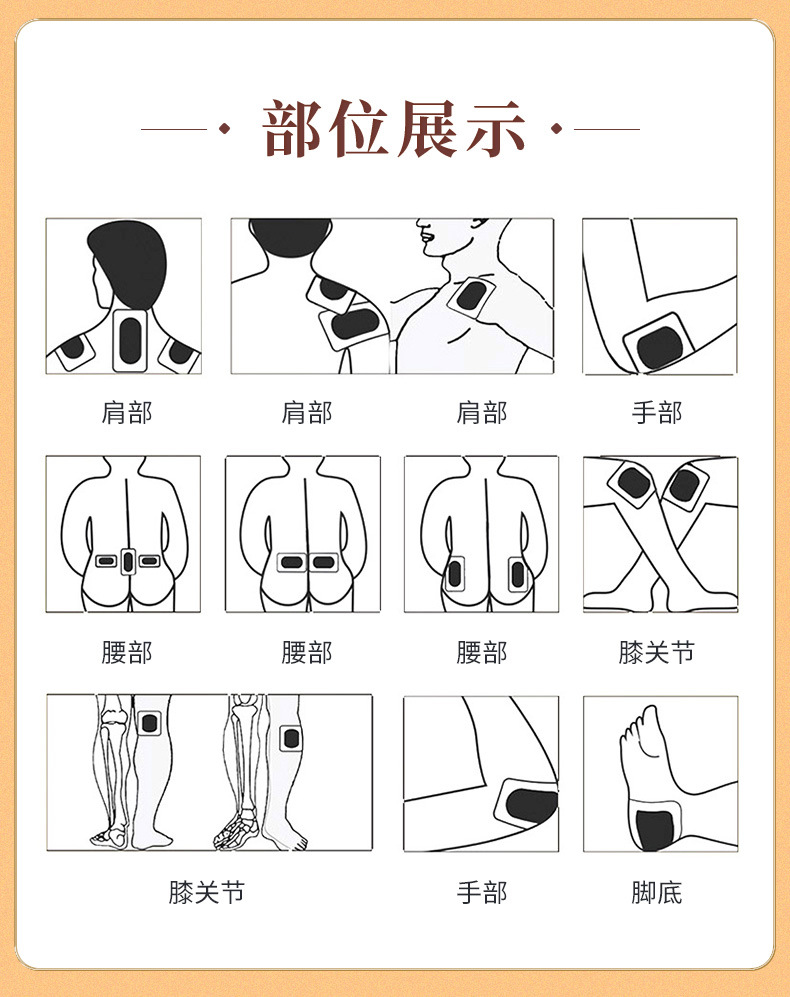 部位展示

肩部

肩部

肩部

手部

腰部

腰部

腰部

膝关节

膝关节

手部

脚底