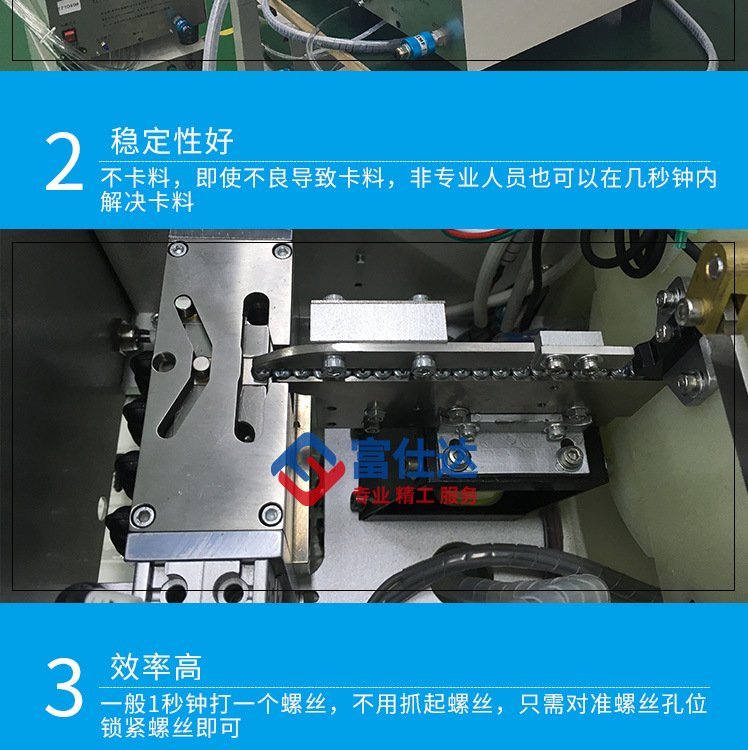 2 稳定性好

不卡料，即使不良导致卡料，非专业人员也可以在几秒钟内解决卡料

富仕达
专业 精工 服务

3 效率高

一般1秒钟打一个螺丝，不用抓起螺丝，只需对准螺丝孔位锁紧螺丝即可