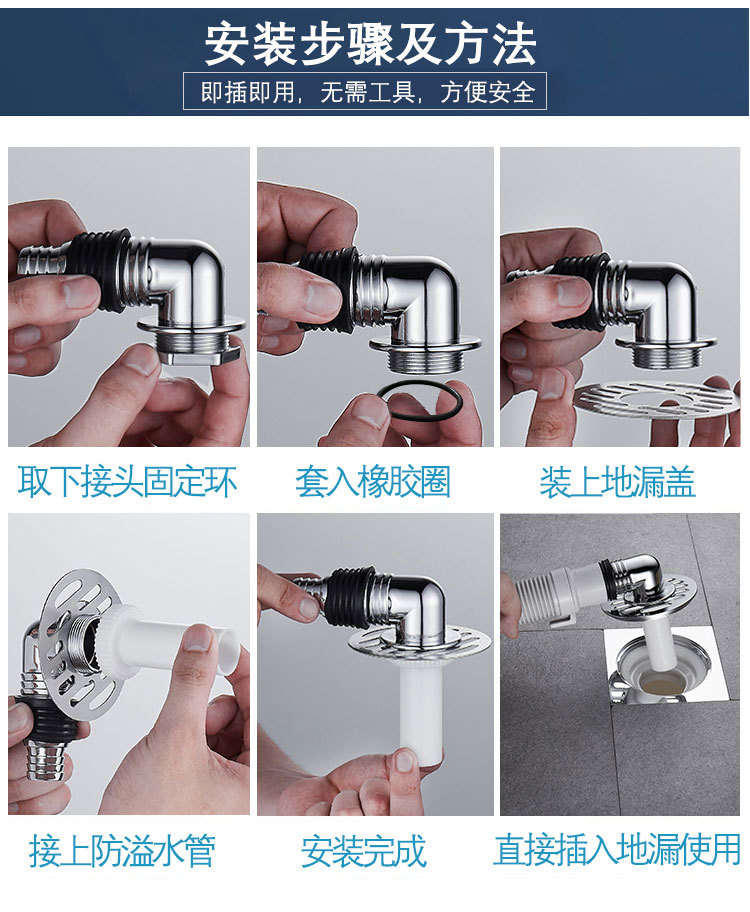 安装步骤及方法

即插即用，无需工具，方便安全

取下接头固定环

套入橡胶圈

装上地漏盖

接上防溢水管

安装完成

直接插入地漏使用