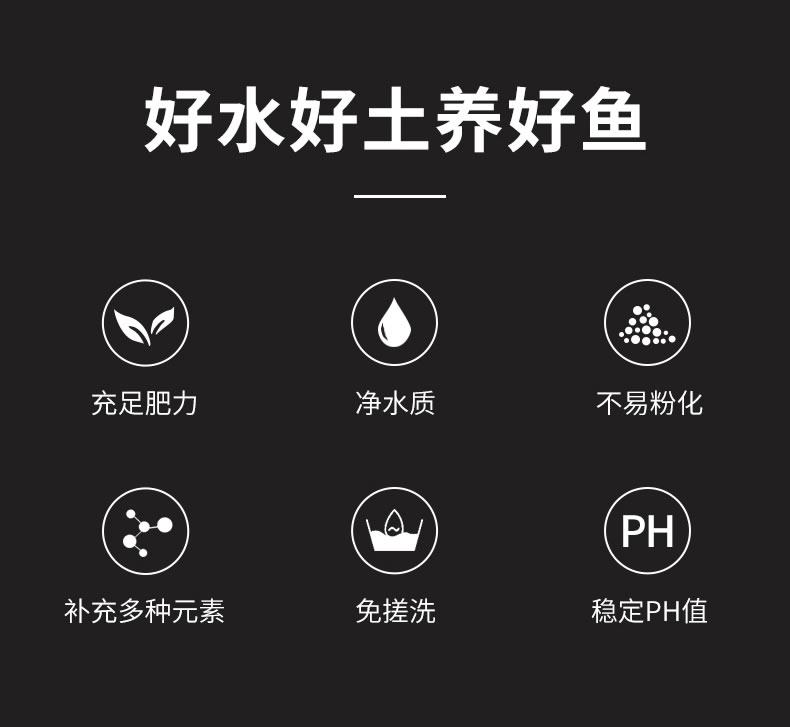 好水好土养好鱼

充足肥力

净水质

不易粉化

补充多种元素

免搓洗

PH

稳定PH值