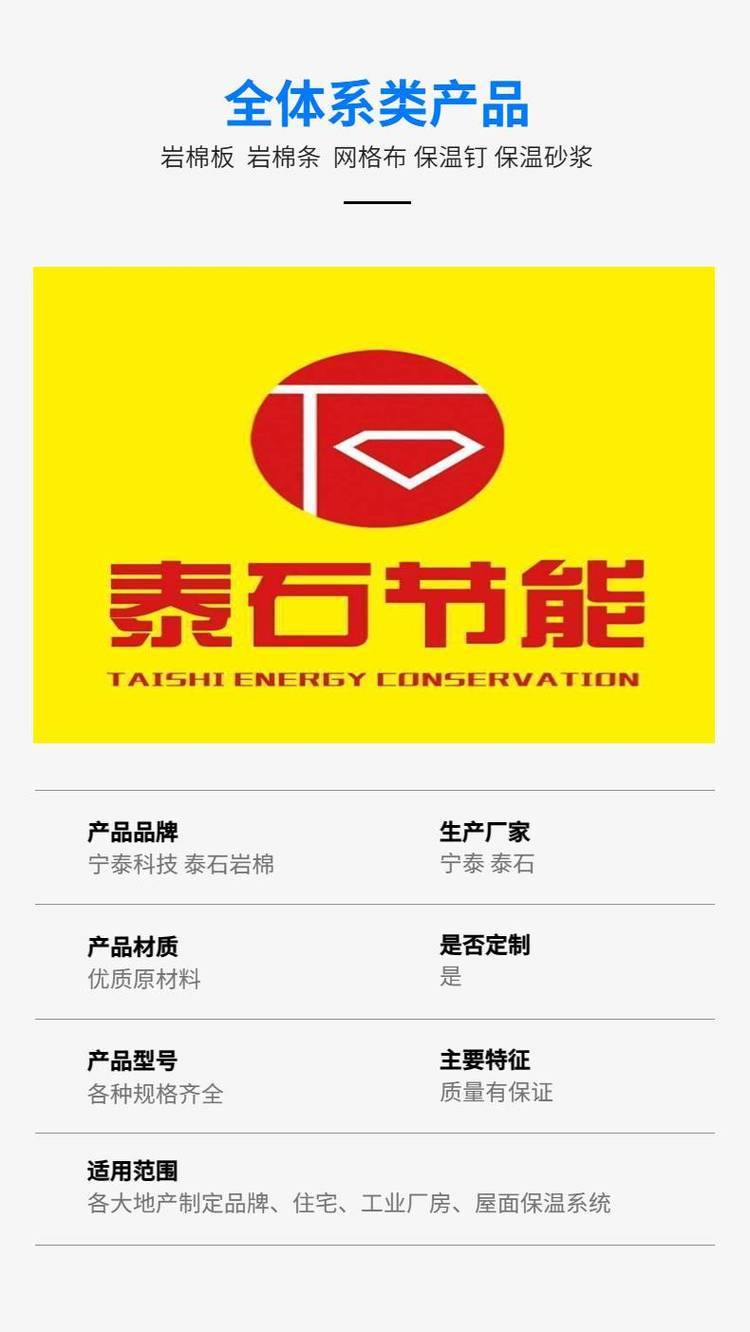 全体系类产品

岩棉板 岩棉条 网格布 保温钉 保温砂浆

泰石节能

TAISHI ENERGY CONSERVATION

产品品牌
宁泰科技 泰石岩棉

生产厂家
宁泰 泰石

产品材质
优质原材料

是否定制
是

产品型号
各种规格齐全

主要特征
质量有保证

适用范围
各大地产制定品牌、住宅、工业厂房、屋面保温系统