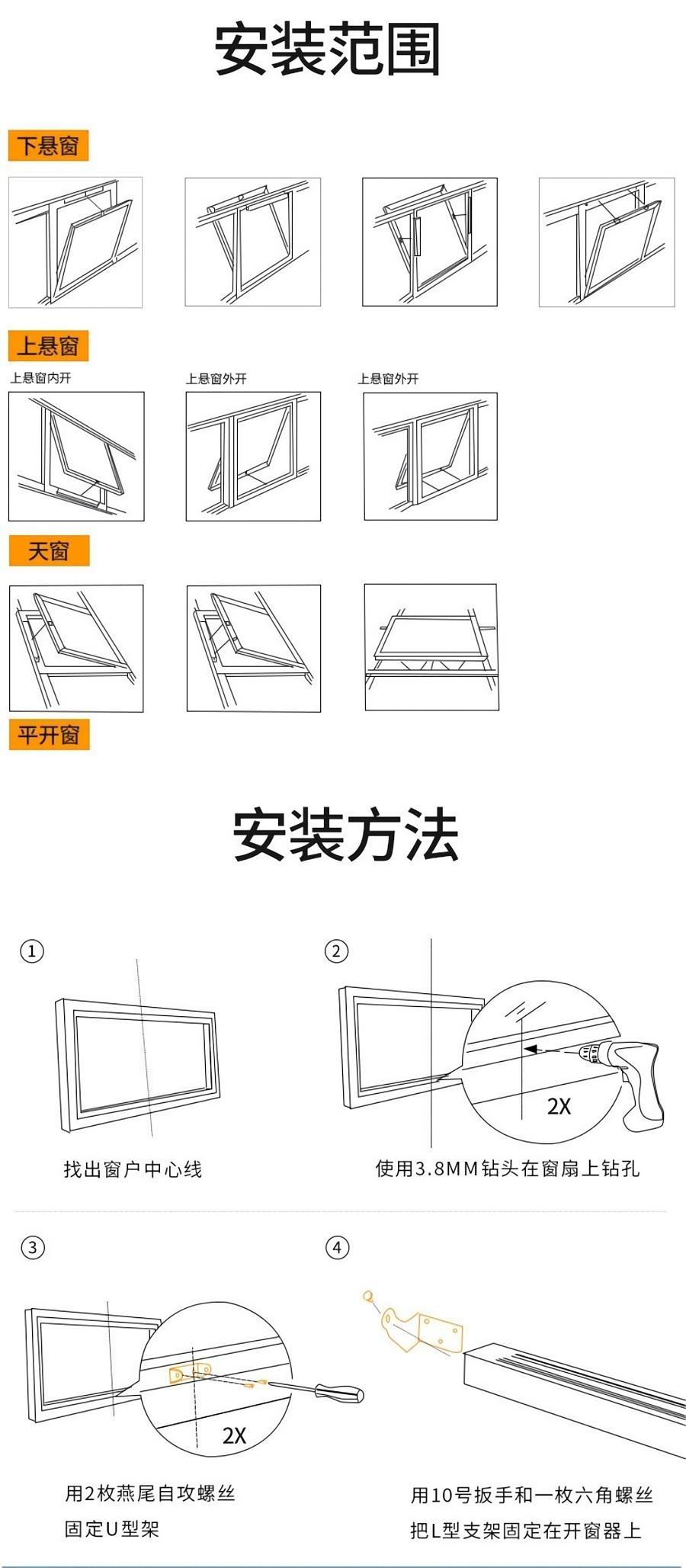 安装范围

下悬窗

上悬窗

上悬窗内开

上悬窗外开

上悬窗外开

天窗

平开窗

安装方法

①

找出窗户中心线

②

2X

使用3.8MM钻头在窗扇上钻孔

③

2X

用2枚燕尾自攻螺丝
固定U型架

④

用10号扳手和一枚六角螺丝
把L型支架固定在开窗器上