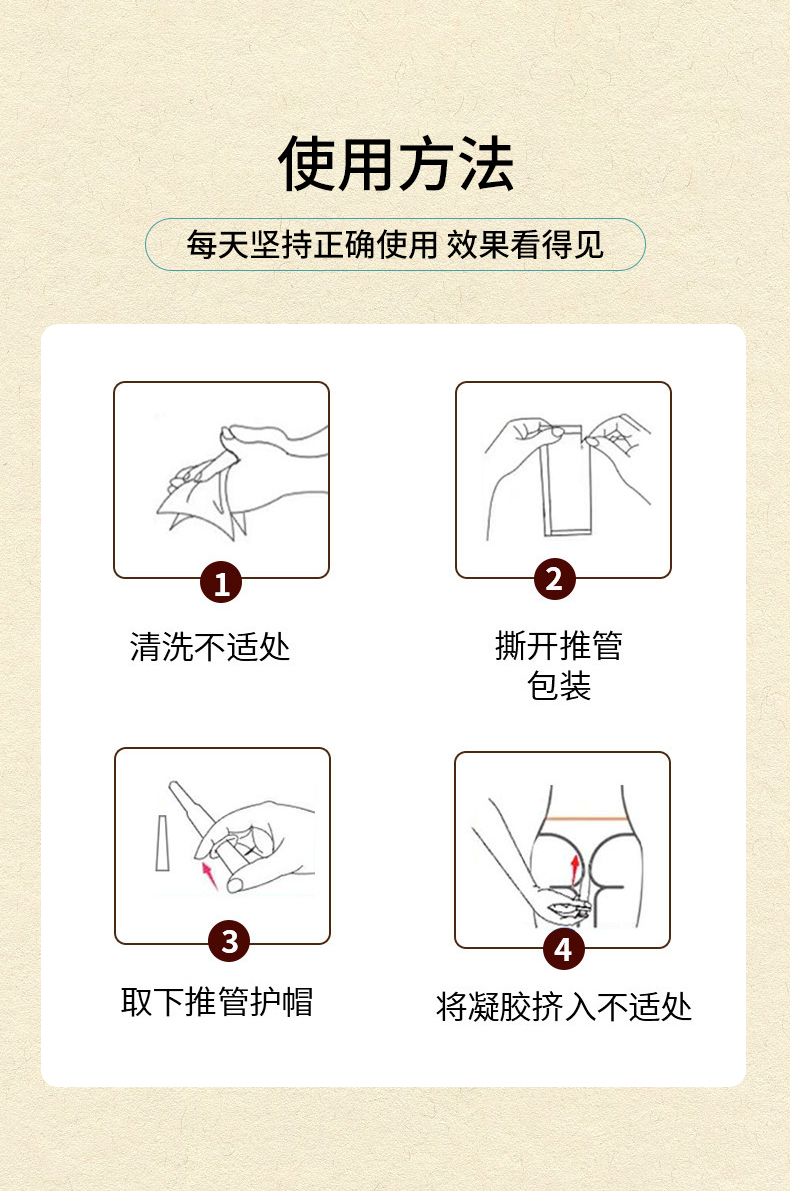 使用方法

每天坚持正确使用 效果看得见

1

清洗不适处

2

撕开推管包装

3

取下推管护帽

4

将凝胶挤入不适处