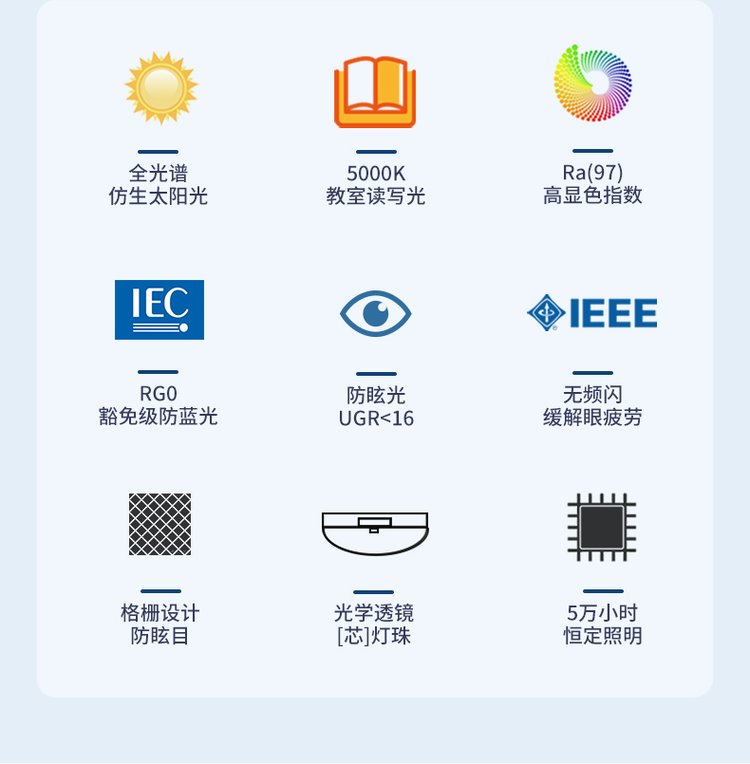 全光谱
仿生太阳光

5000K
教室读写光

Ra(97)
高显色指数

IEC

RG0
豁免级防蓝光

防眩光
UGR<16

IEEE

无频闪
缓解眼疲劳

格栅设计
防眩目

光学透镜
[芯]灯珠

5万小时
恒定照明