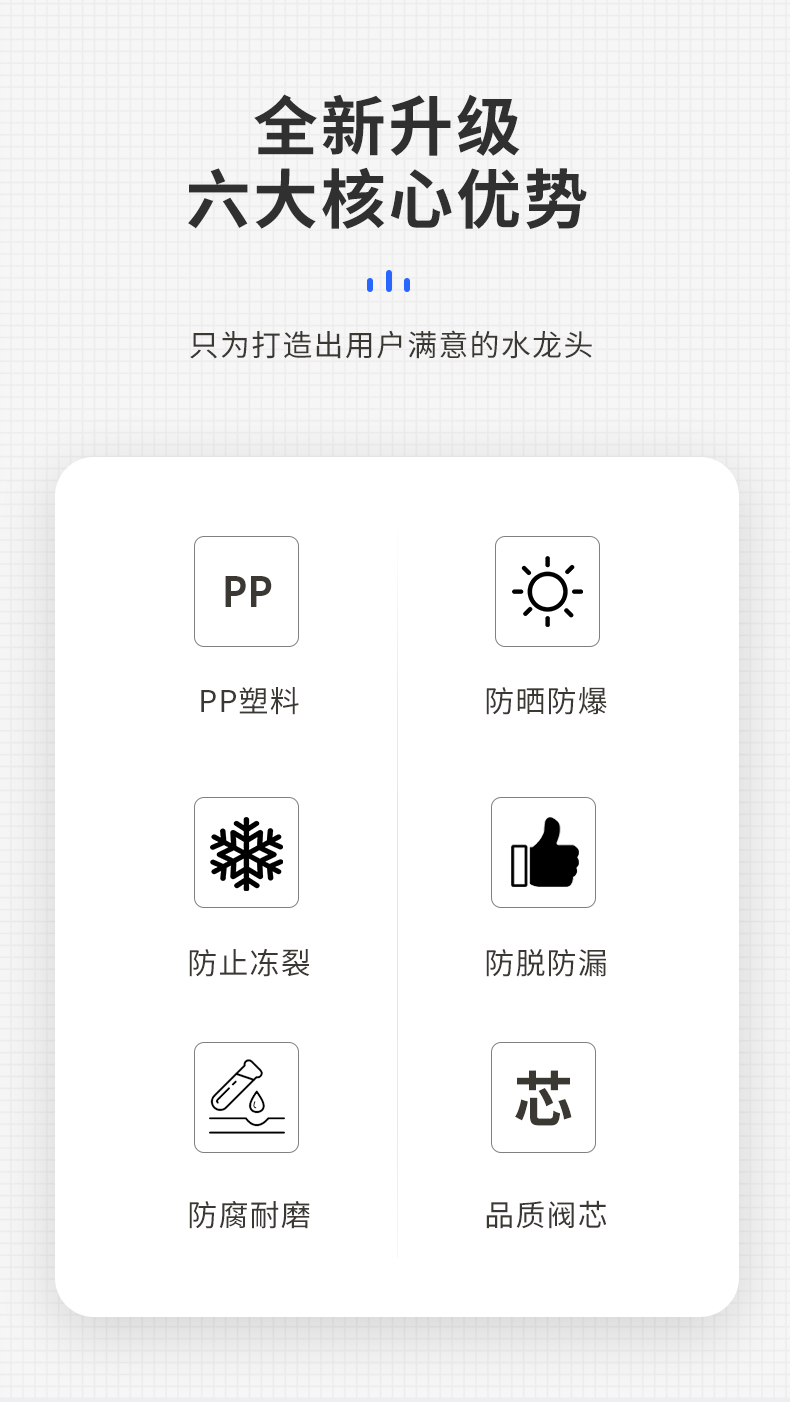 全新升级
六大核心优势

只为打造出用户满意的水龙头

PP

PP塑料

防止冻裂

防腐耐磨

防晒防爆

防脱防漏

芯

品质阀芯