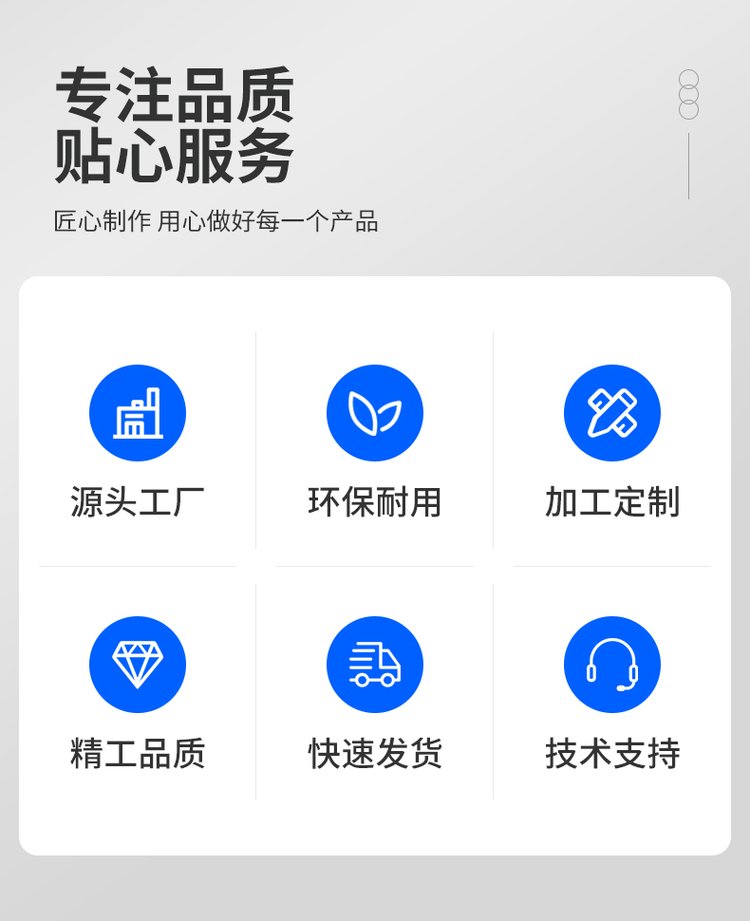 专注品质
贴心服务

匠心制作 用心做好每一个产品

源头工厂

环保耐用

加工定制

精工品质

快速发货

技术支持