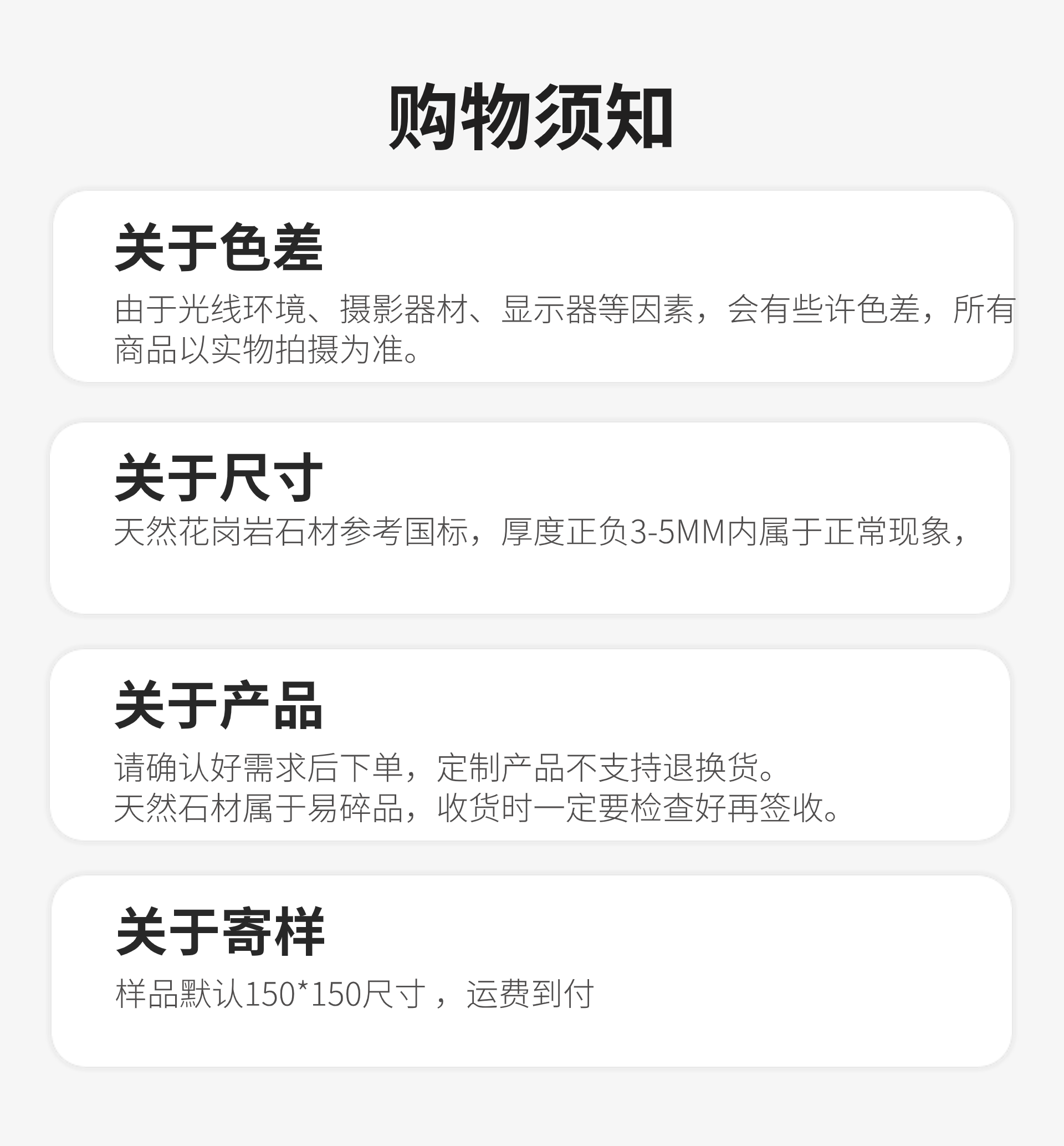 购物须知

关于色差

由于光线环境、摄影器材、显示器等因素，会有些许色差，所有商品以实物拍摄为准。

关于尺寸

天然花岗岩石材参考国标，厚度正负3-5MM内属于正常现象，

关于产品

请确认好需求后下单，定制产品不支持退换货。
天然石材属于易碎品，收货时一定要检查好再签收。

关于寄样

样品默认150*150尺寸，运费到付