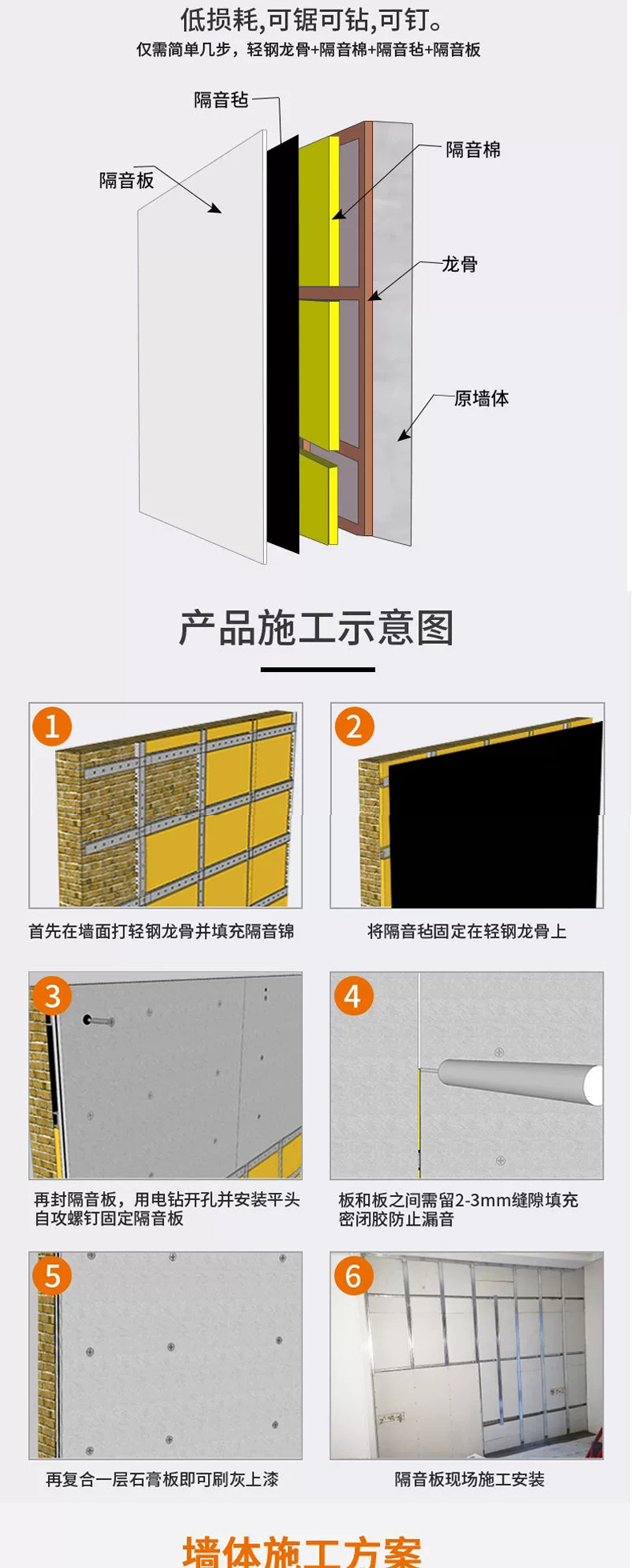 低损耗,可锯可钻,可钉。
仅需简单几步，轻钢龙骨+隔音棉+隔音毡+隔音板

隔音毡
隔音板
隔音棉
龙骨
原墙体

产品施工示意图

1
首先在墙面打轻钢龙骨并填充隔音锦

2
将隔音毡固定在轻钢龙骨上

3
再封隔音板，用电钻开孔并安装平头自攻螺钉固定隔音板

4
板和板之间需留2-3mm缝隙填充密闭胶防止漏音

5
再复合一层石膏板即可刷灰上漆

6
隔音板现场施工安装

墙体施工方案