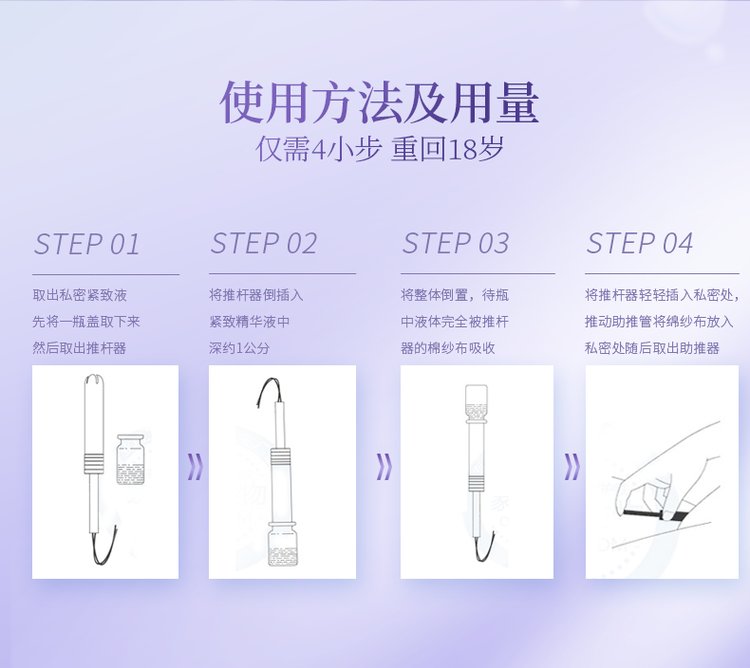 使用方法及用量
仅需4小步 重回18岁

STEP 01
取出私密紧致液
先将一瓶盖取下来
然后取出推杆器

STEP 02
将推杆器倒插入
紧致精华液中
深约1公分

STEP 03
将整体倒置，待瓶
中液体完全被推杆
器的棉纱布吸收

STEP 04
将推杆器轻轻插入私密处，
推动助推管将绵纱布放入
私密处随后取出助推器