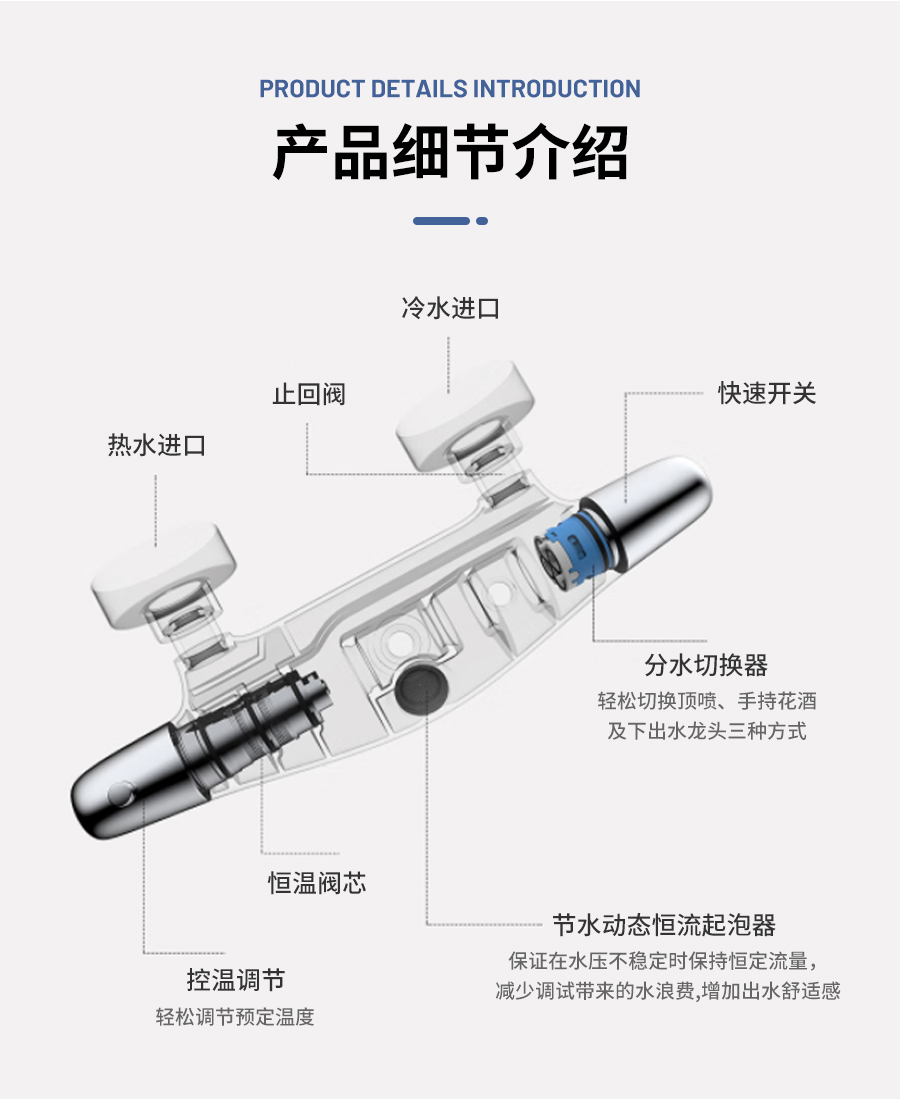 PRODUCT DETAILS INTRODUCTION

产品细节介绍

冷水进口

止回阀

快速开关

热水进口

分水切换器

轻松切换顶喷、手持花洒及下出水龙头三种方式

恒温阀芯

节水动态恒流起泡器

保证在水压不稳定时保持恒定流量，减少调试带来的水浪费,增加出水舒适感

控温调节

轻松调节预定温度