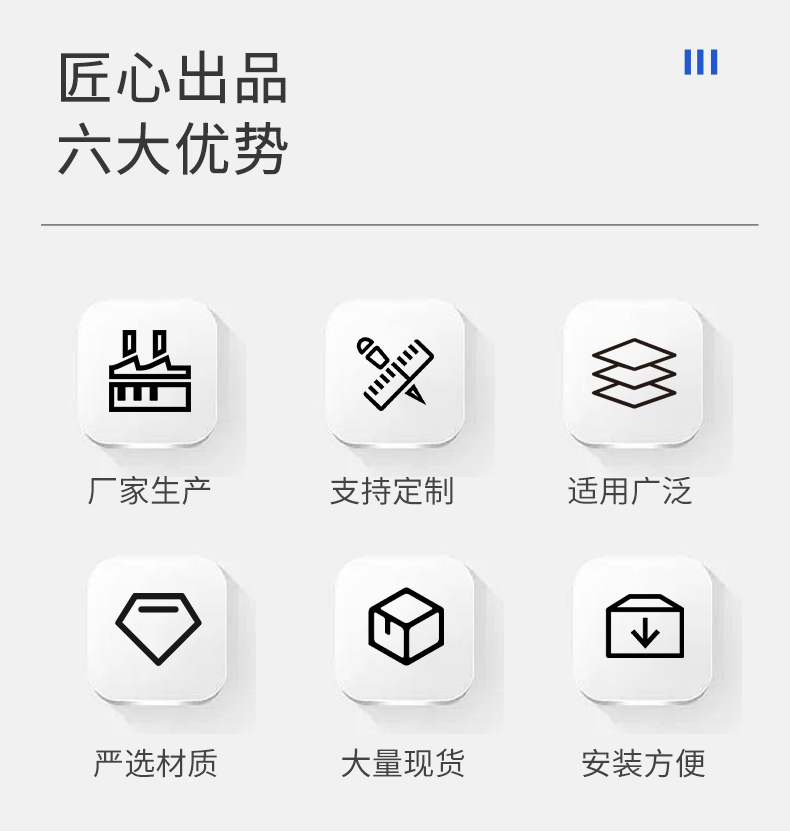 匠心出品
六大优势

厂家生产

支持定制

适用广泛

严选材质

大量现货

安装方便