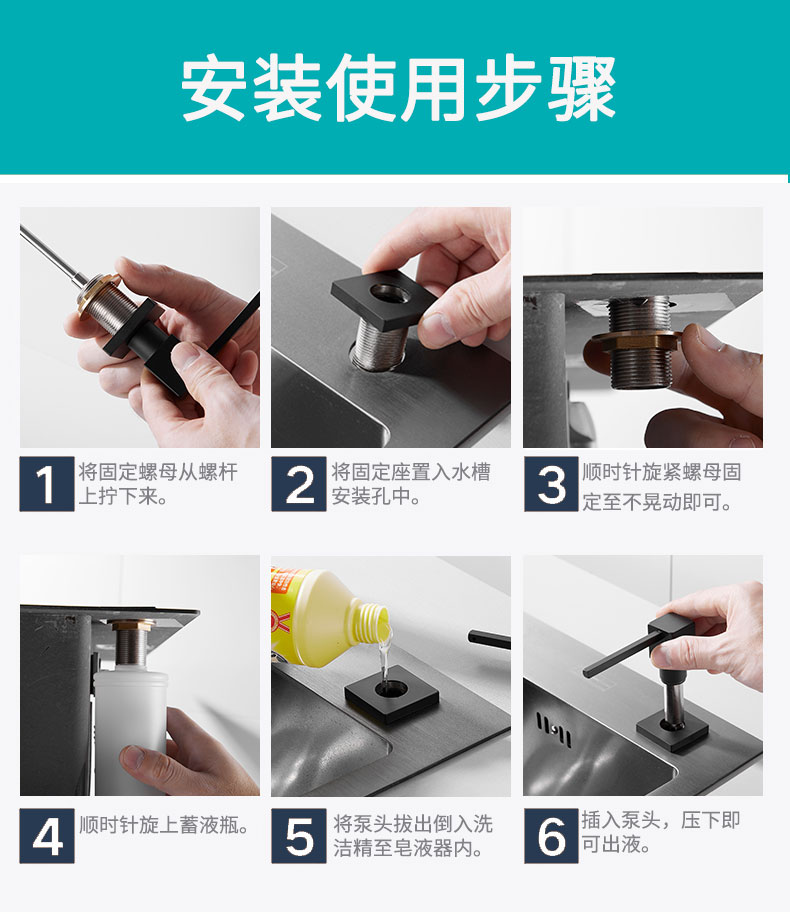 安装使用步骤

1 将固定螺母从螺杆上拧下来。

2 将固定座置入水槽安装孔中。

3 顺时针旋紧螺母固定至不晃动即可。

4 顺时针旋上蓄液瓶。

5 将泵头拔出倒入洗洁精至皂液器内。

6 插入泵头，压下即可出液。