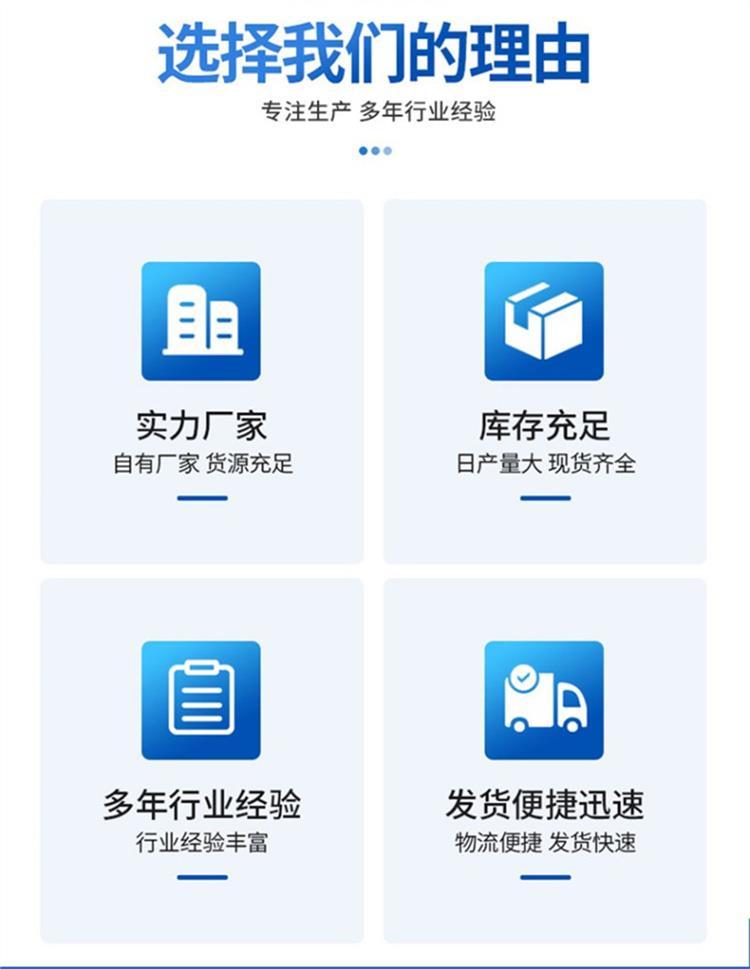 选择我们的理由

专注生产 多年行业经验

实力厂家

自有厂家 货源充足

库存充足

日产量大 现货齐全

多年行业经验

行业经验丰富

发货便捷迅速

物流便捷 发货快速