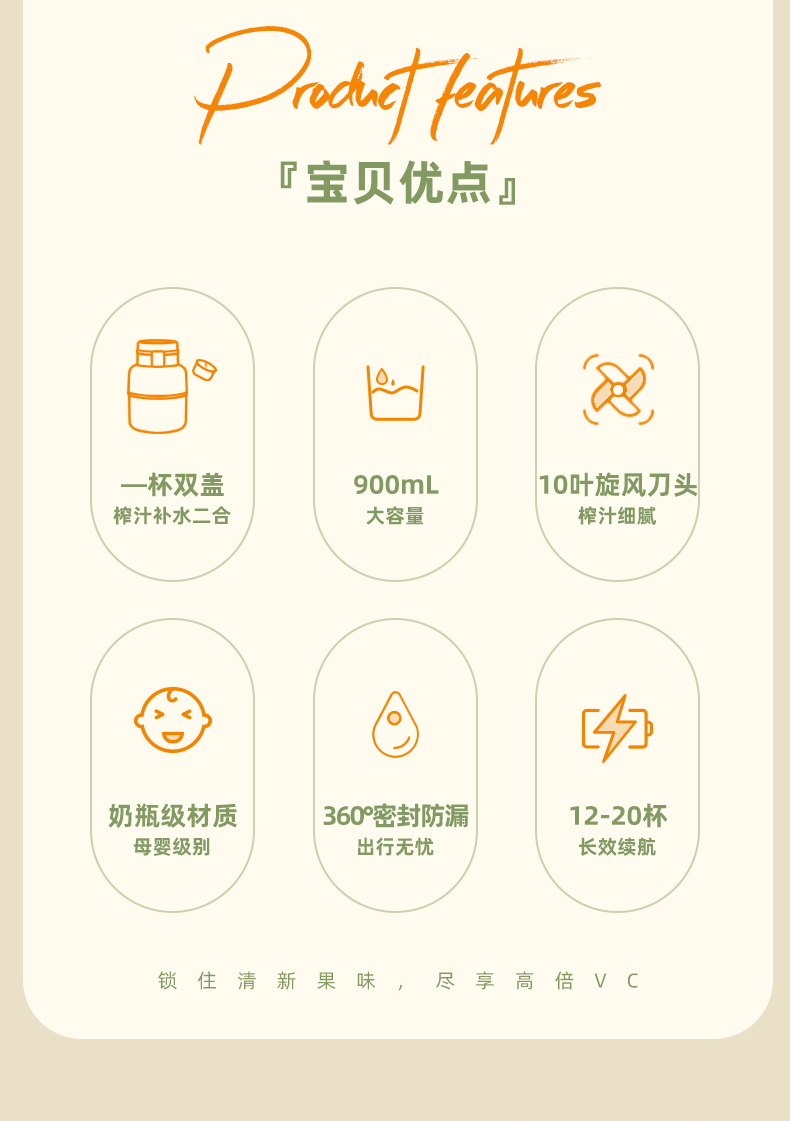 Product features

『宝贝优点』

一杯双盖
榨汁补水二合

900mL
大容量

10叶旋风刀头
榨汁细腻

奶瓶级材质
母婴级别

360°密封防漏
出行无忧

12-20杯
长效续航

锁住清新果味，尽享高倍VC