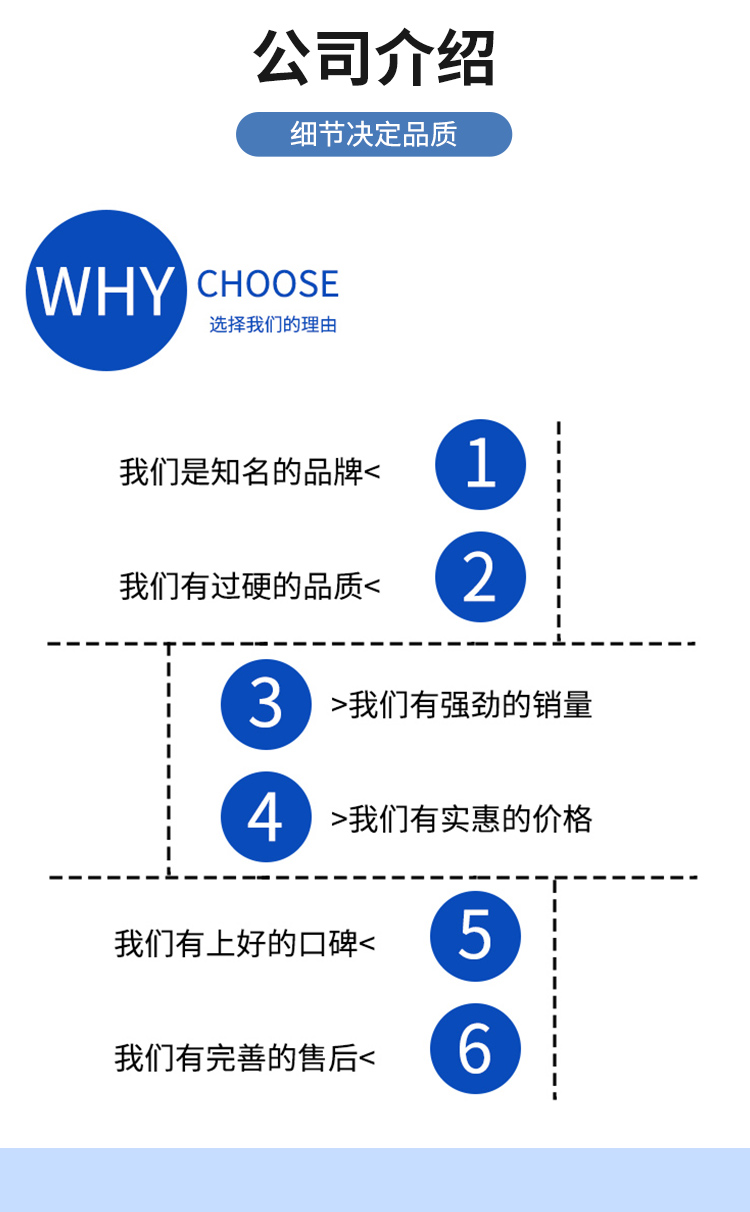 公司介绍

细节决定品质

WHY CHOOSE
选择我们的理由

我们是知名的品牌< 1

我们有过硬的品质< 2

3 >我们有强劲的销量

4 >我们有实惠的价格

我们有上好的口碑< 5

我们有完善的售后< 6