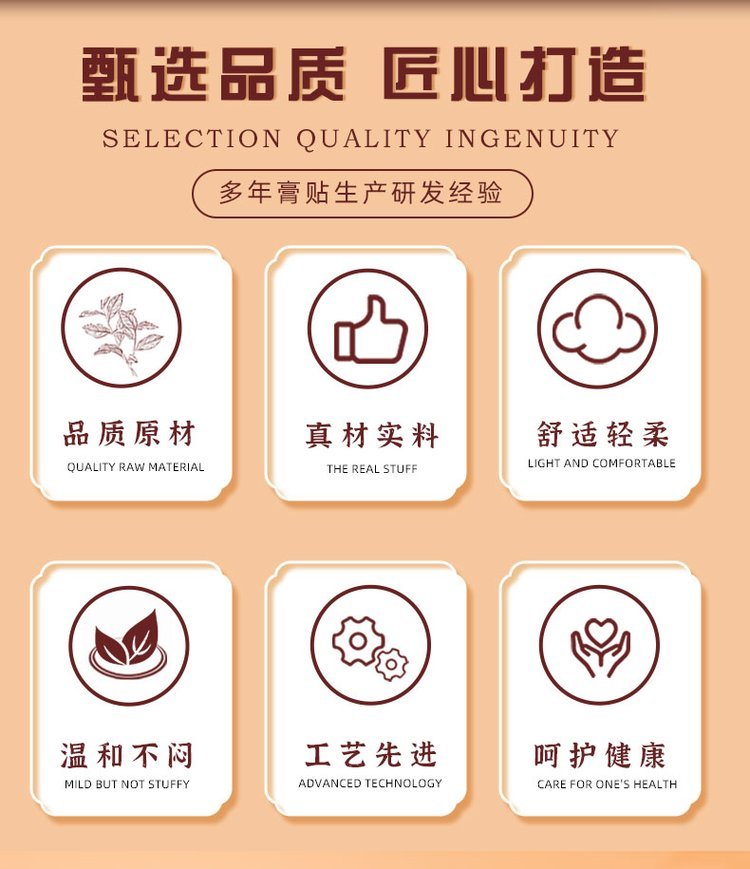 甄选品质 匠心打造

SELECTION QUALITY INGENUITY

多年膏贴生产研发经验

品质原材
QUALITY RAW MATERIAL

真材实料
THE REAL STUFF

舒适轻柔
LIGHT AND COMFORTABLE

温和不闷
MILD BUT NOT STUFFY

工艺先进
ADVANCED TECHNOLOGY

呵护健康
CARE FOR ONE'S HEALTH