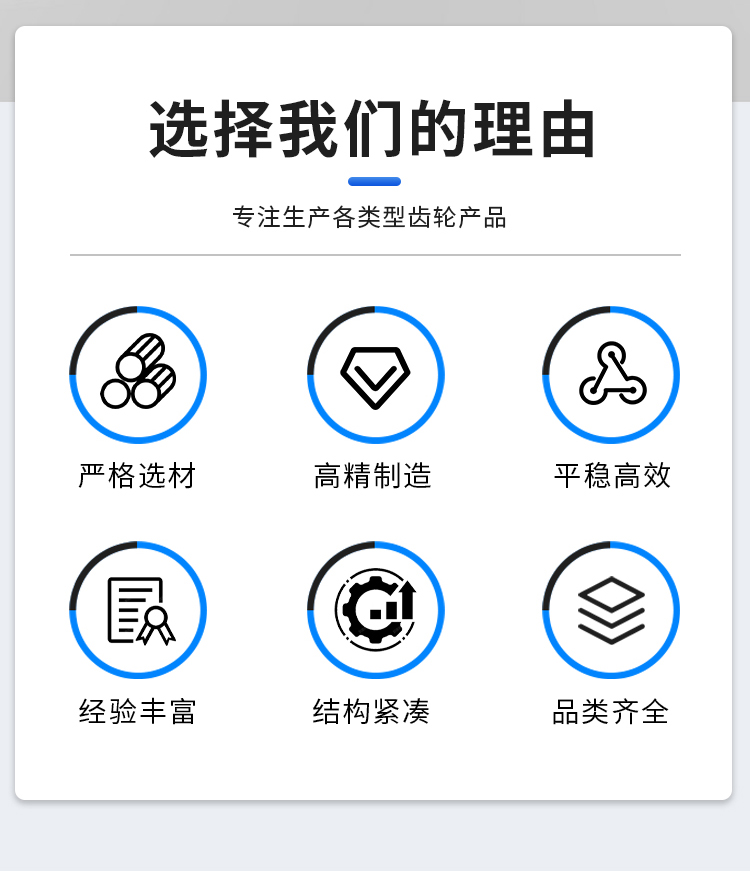 选择我们的理由

专注生产各类型齿轮产品

严格选材

高精制造

平稳高效

经验丰富

结构紧凑

品类齐全