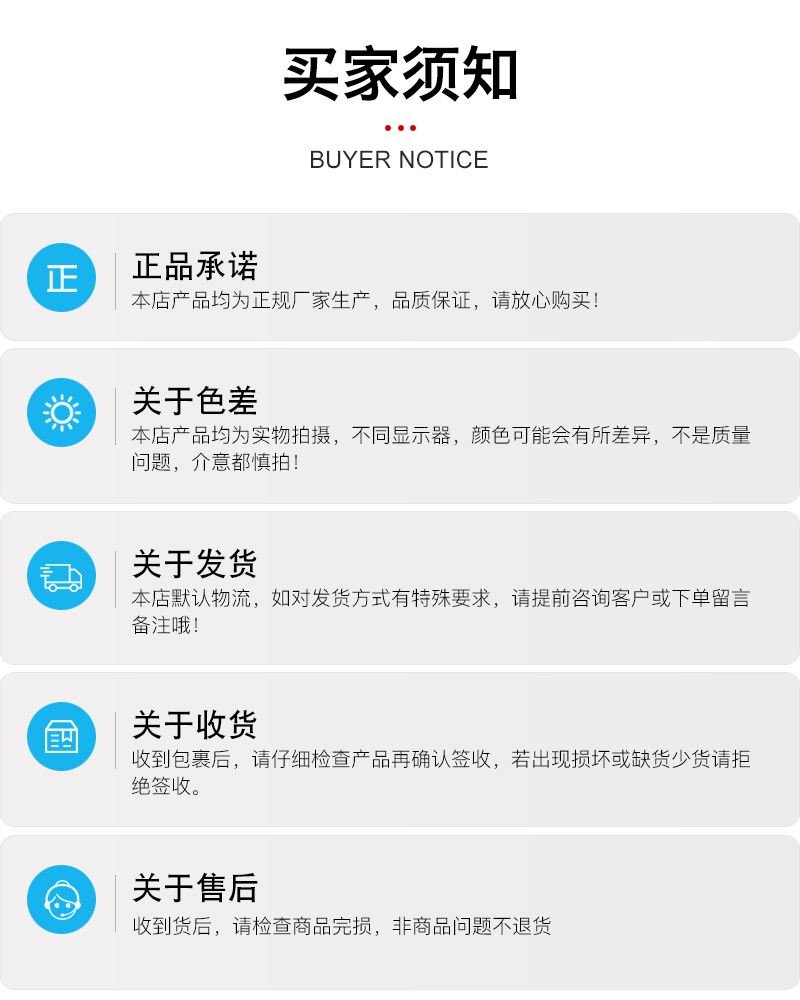 买家须知

BUYER NOTICE

正

正品承诺

本店产品均为正规厂家生产，品质保证，请放心购买！

关于色差

本店产品均为实物拍摄，不同显示器，颜色可能会有所差异，不是质量问题，介意都慎拍！

关于发货

本店默认物流，如对发货方式有特殊要求，请提前咨询客户或下单留言备注哦！

关于收货

收到包裹后，请仔细检查产品再确认签收，若出现损坏或缺货少货请拒绝签收。

关于售后

收到货后，请检查商品完损，非商品问题不退货