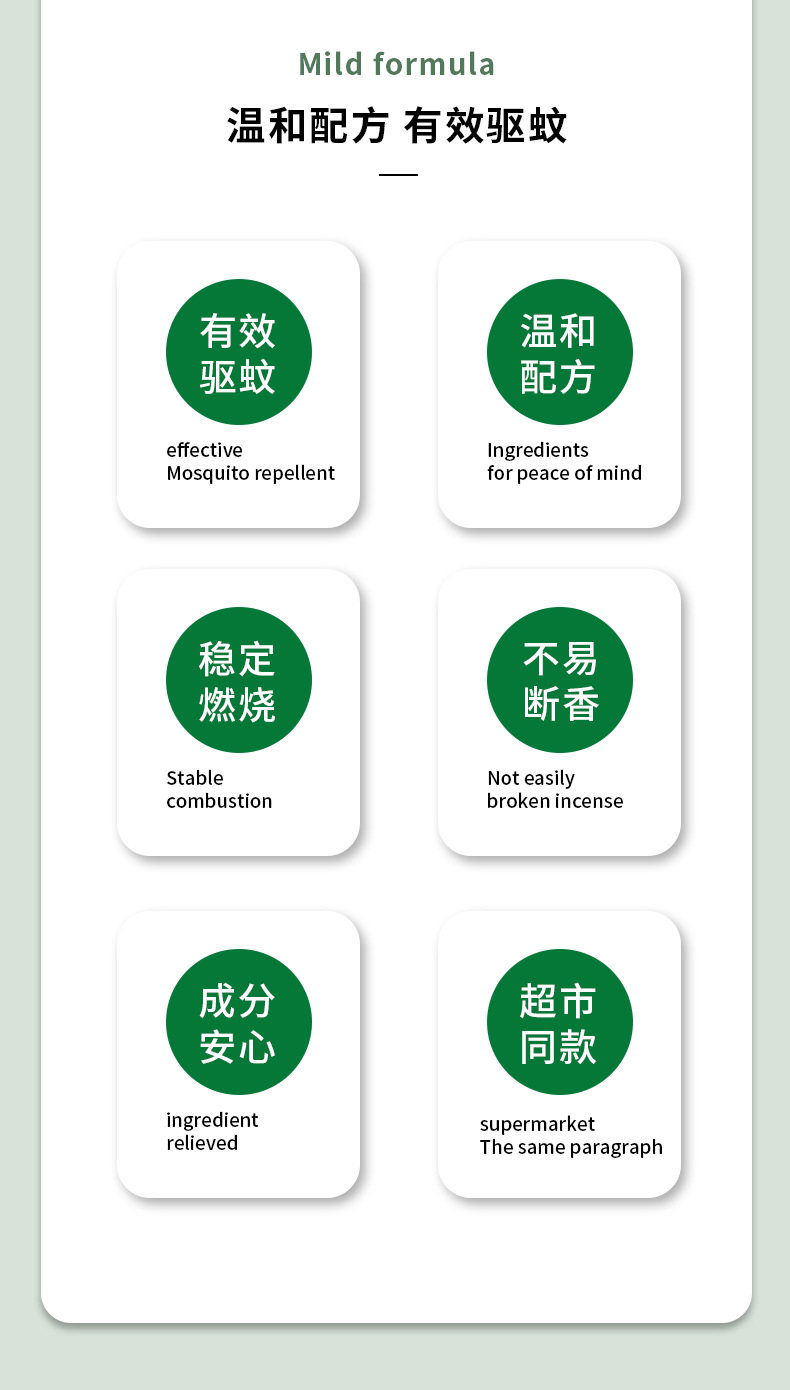 Mild formula

温和配方 有效驱蚊

有效
驱蚊

effective
Mosquito repellent

温和
配方

Ingredients
for peace of mind

稳定
燃烧

Stable
combustion

不易
断香

Not easily
broken incense

成分
安心

ingredient
relieved

超市
同款

supermarket
The same paragraph