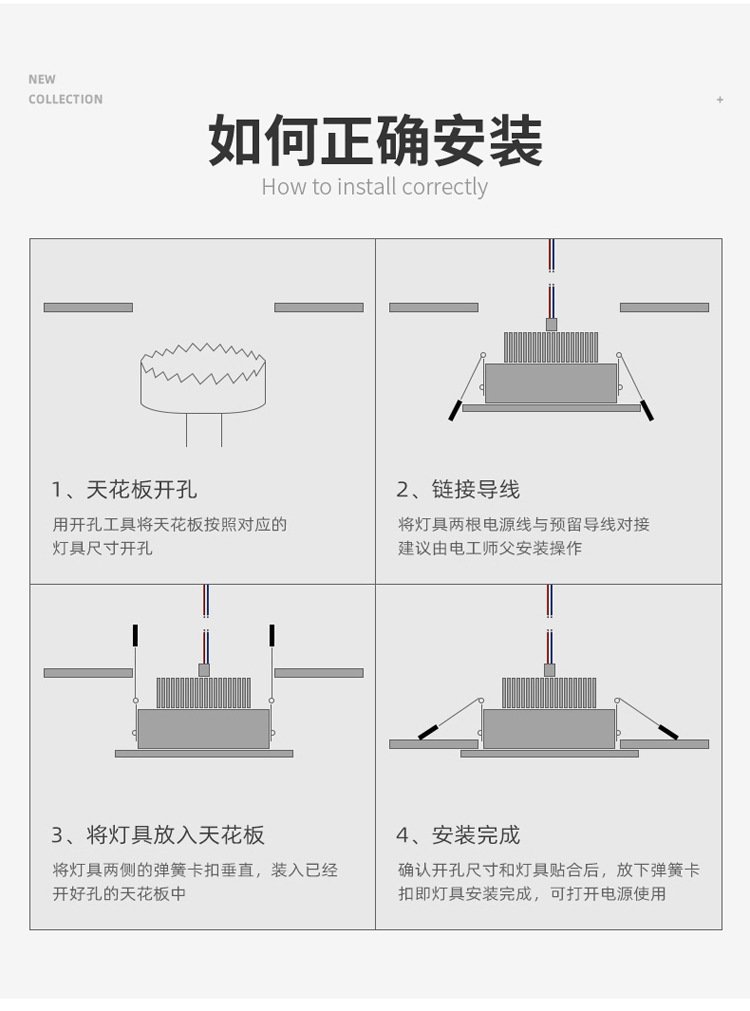 NEW
COLLECTION

+

如何正确安装
How to install correctly

1、天花板开孔
用开孔工具将天花板按照对应的灯具尺寸开孔

2、链接导线
将灯具两根电源线与预留导线对接
建议由电工师父安装操作

3、将灯具放入天花板
将灯具两侧的弹簧卡扣垂直，装入已经开好孔的天花板中

4、安装完成
确认开孔尺寸和灯具贴合后，放下弹簧卡扣即灯具安装完成，可打开电源使用