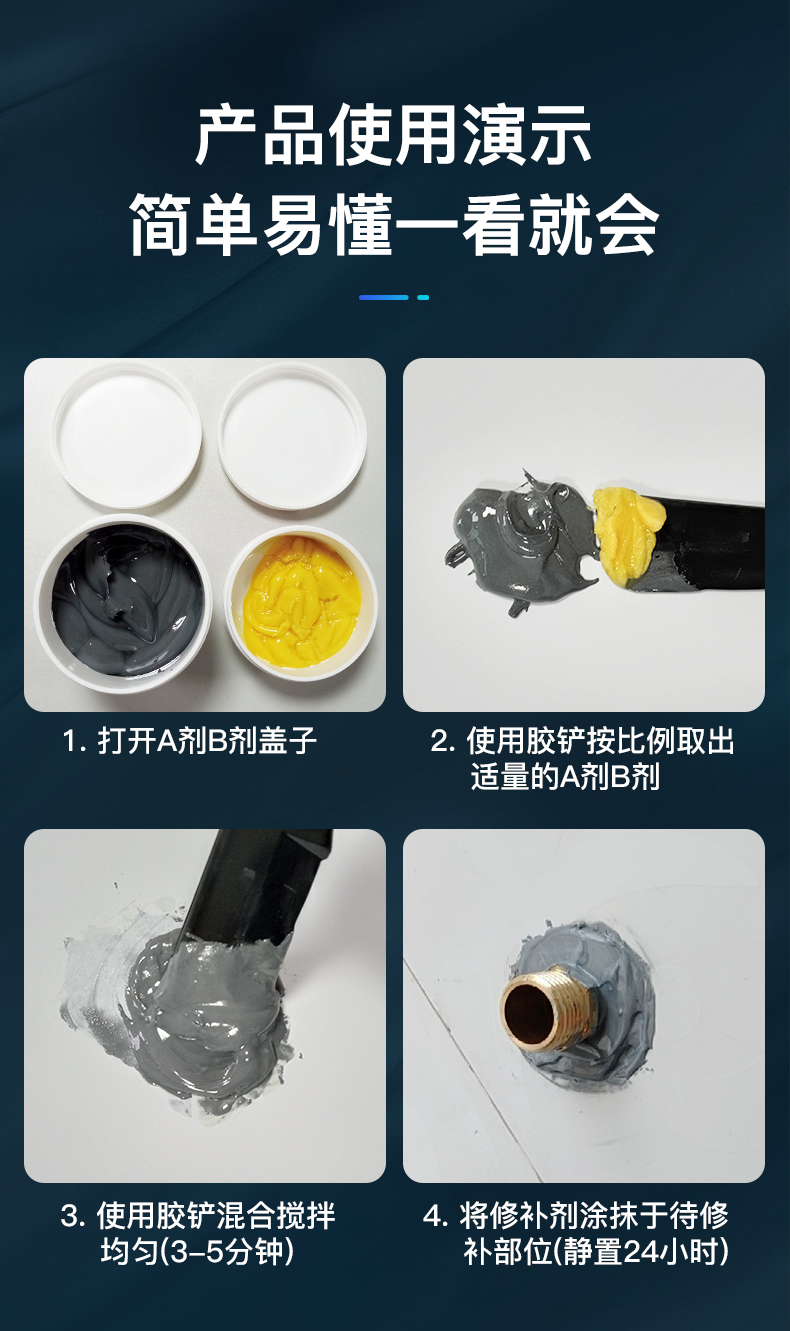 产品使用演示
简单易懂一看就会

1. 打开A剂B剂盖子

2. 使用胶铲按比例取出适量的A剂B剂

3. 使用胶铲混合搅拌均匀(3-5分钟)

4. 将修补剂涂抹于待修补部位(静置24小时)